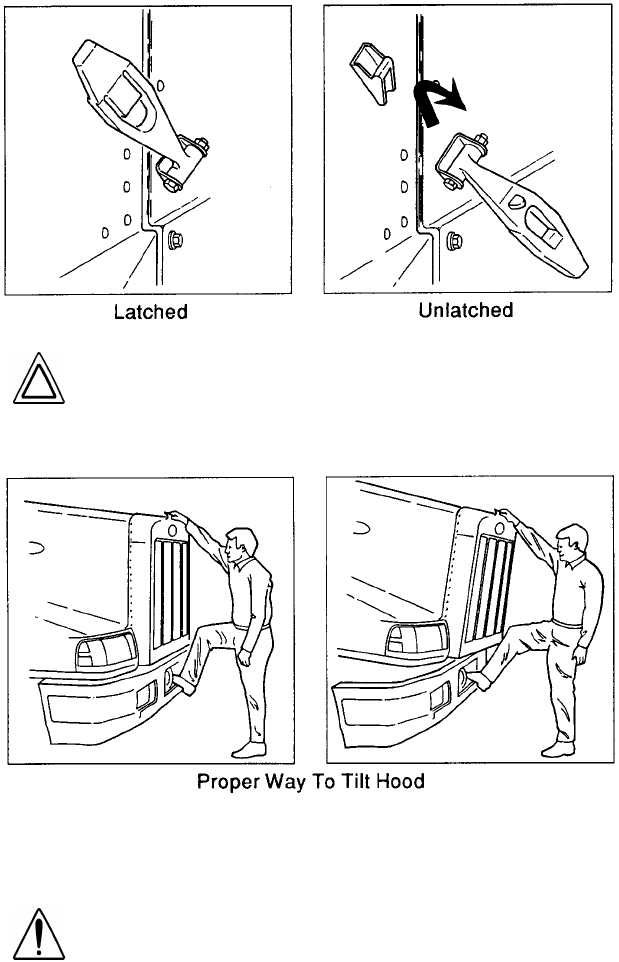 Latched

Unlatched

Proper Way To Tilt Hood