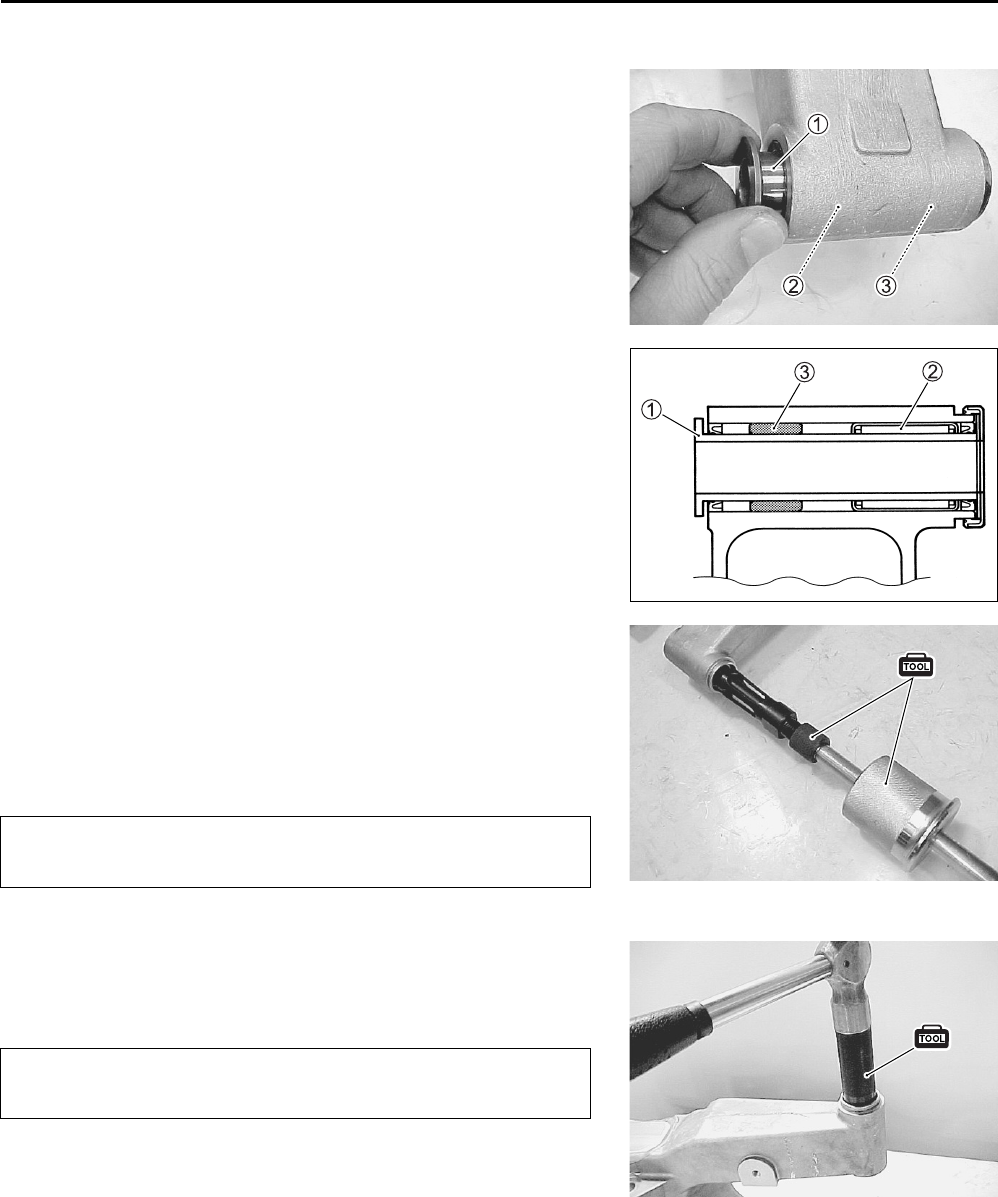 ①
②
③

③
②
①

TOOL

TOOL