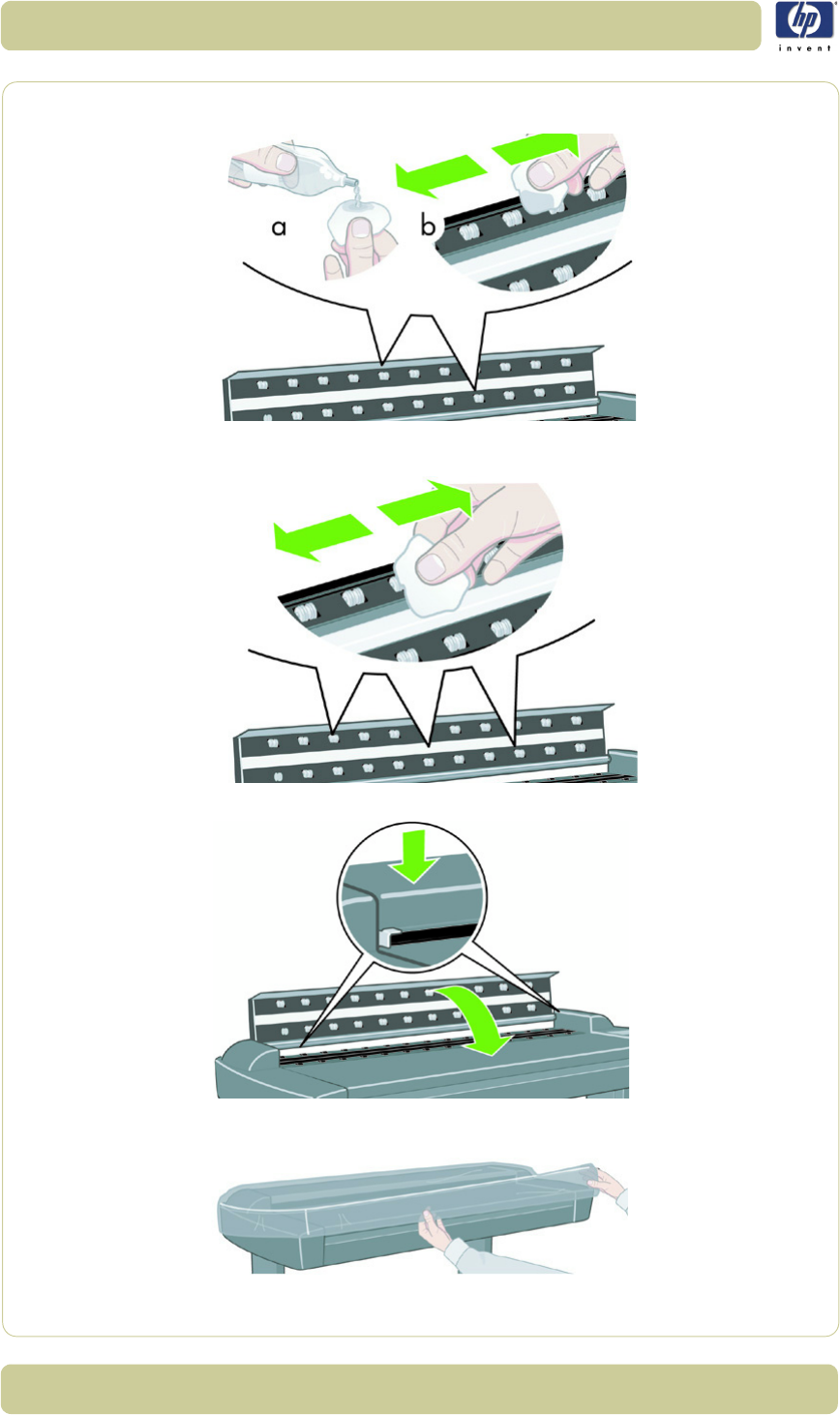 hp
invent

a
b