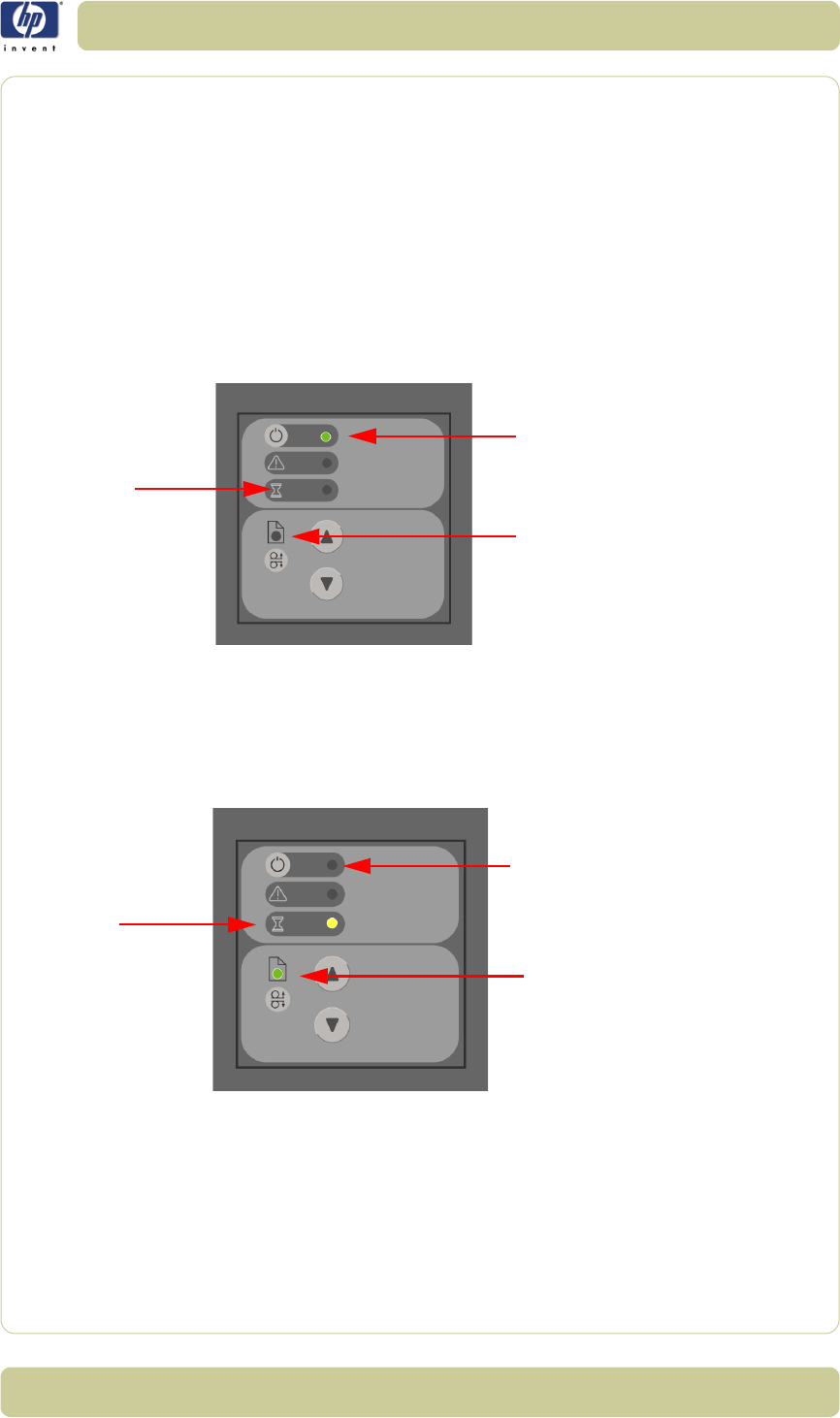 hp
invent