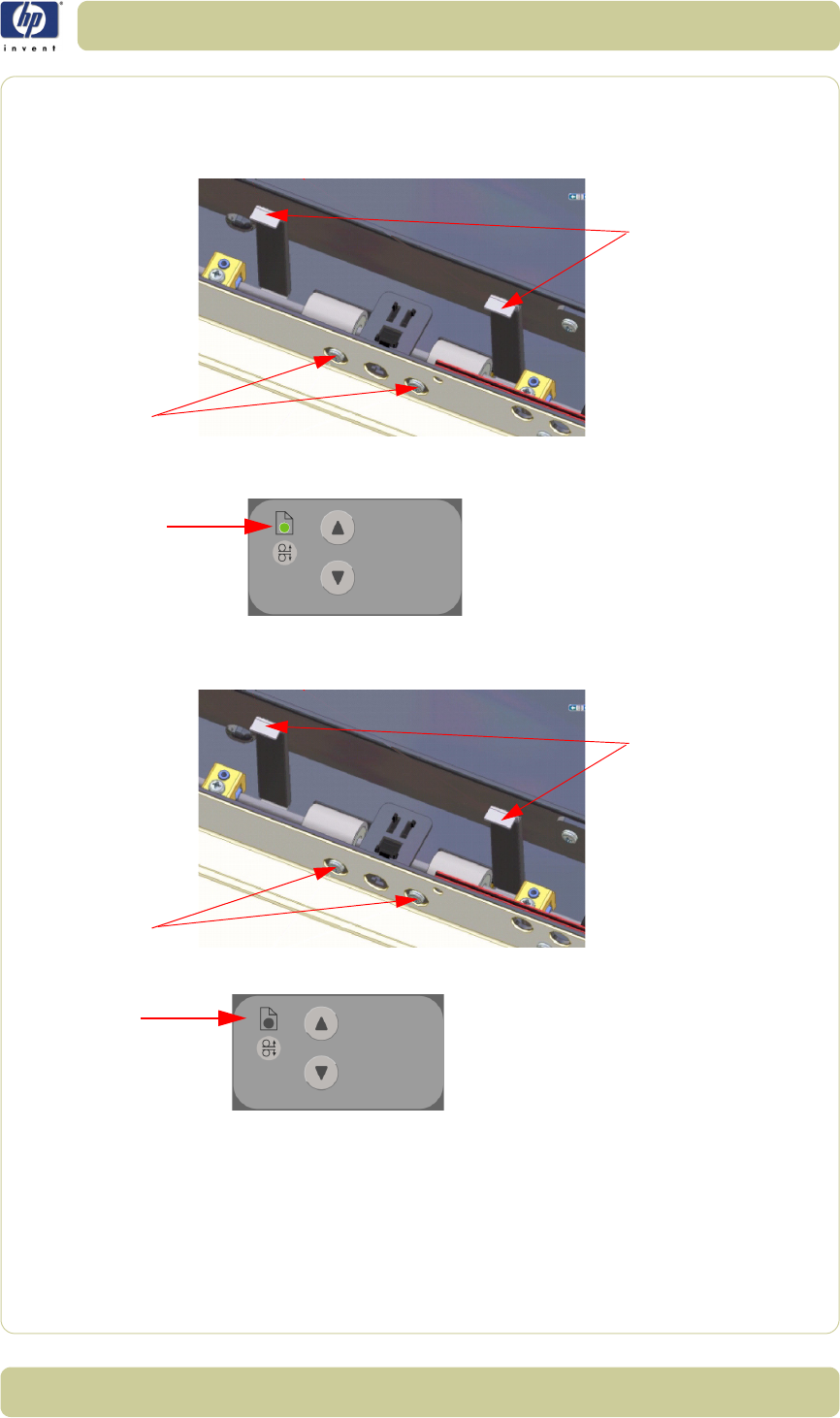 hp
invent