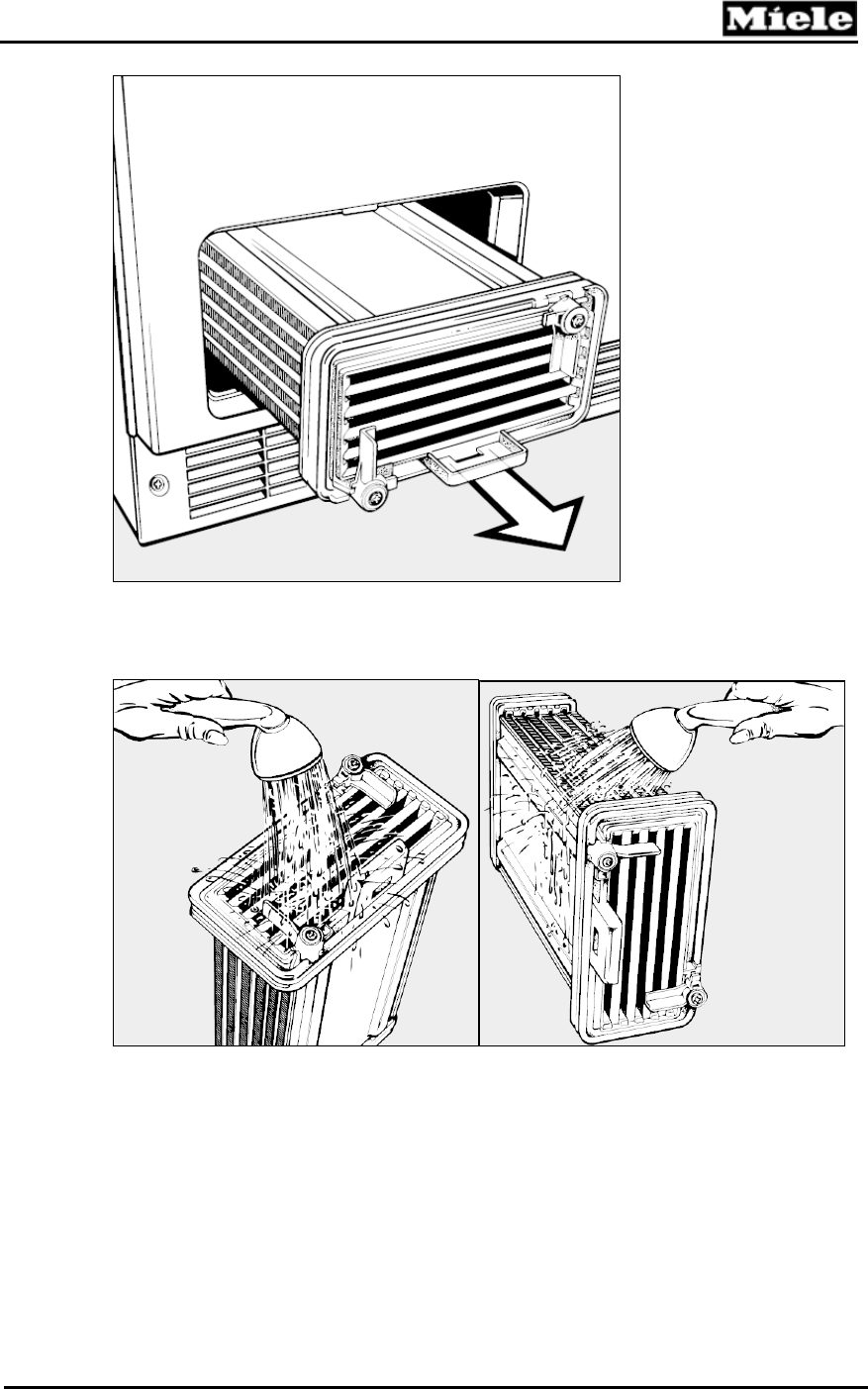 Miele