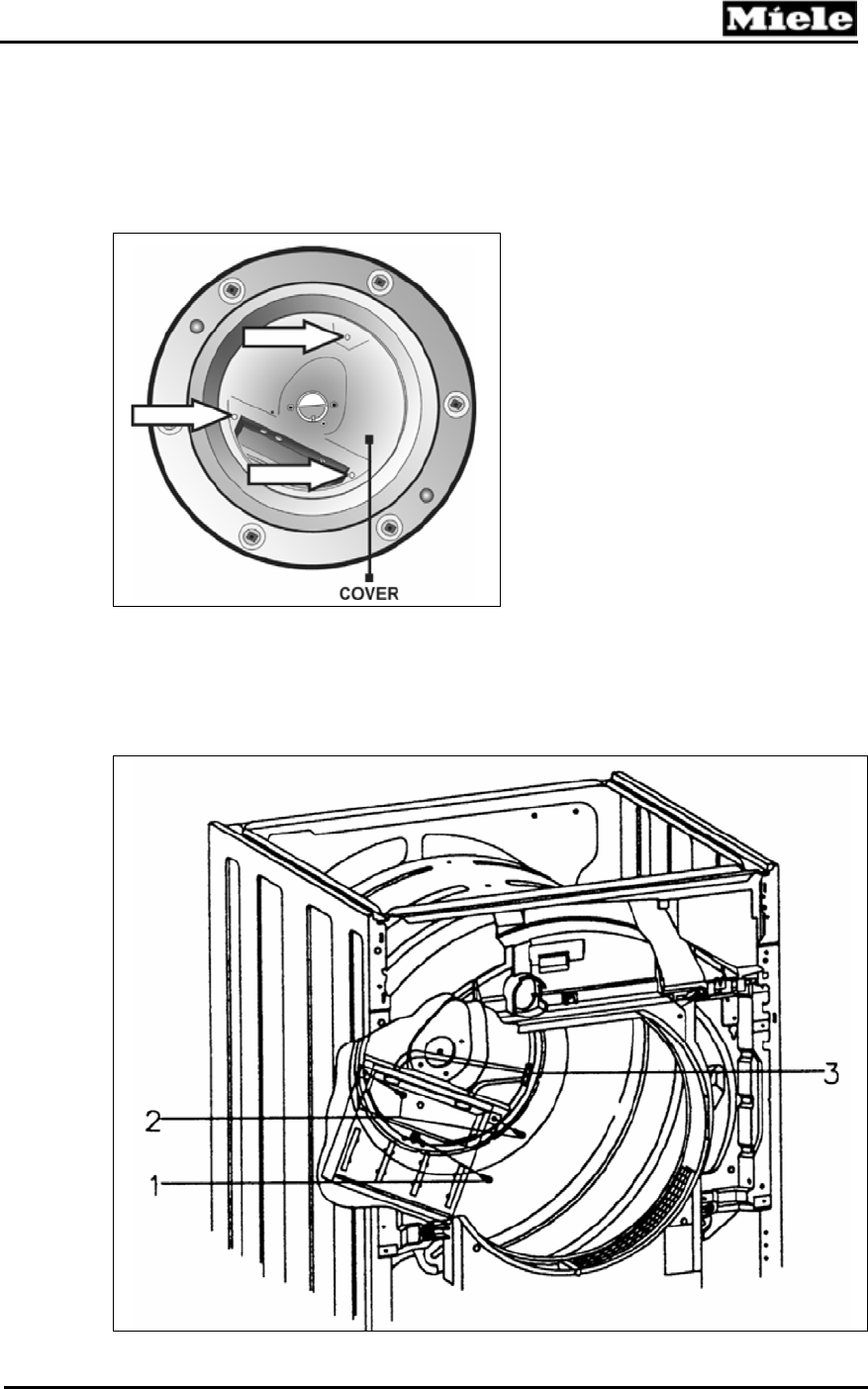 Miele

COVER

3

2

1