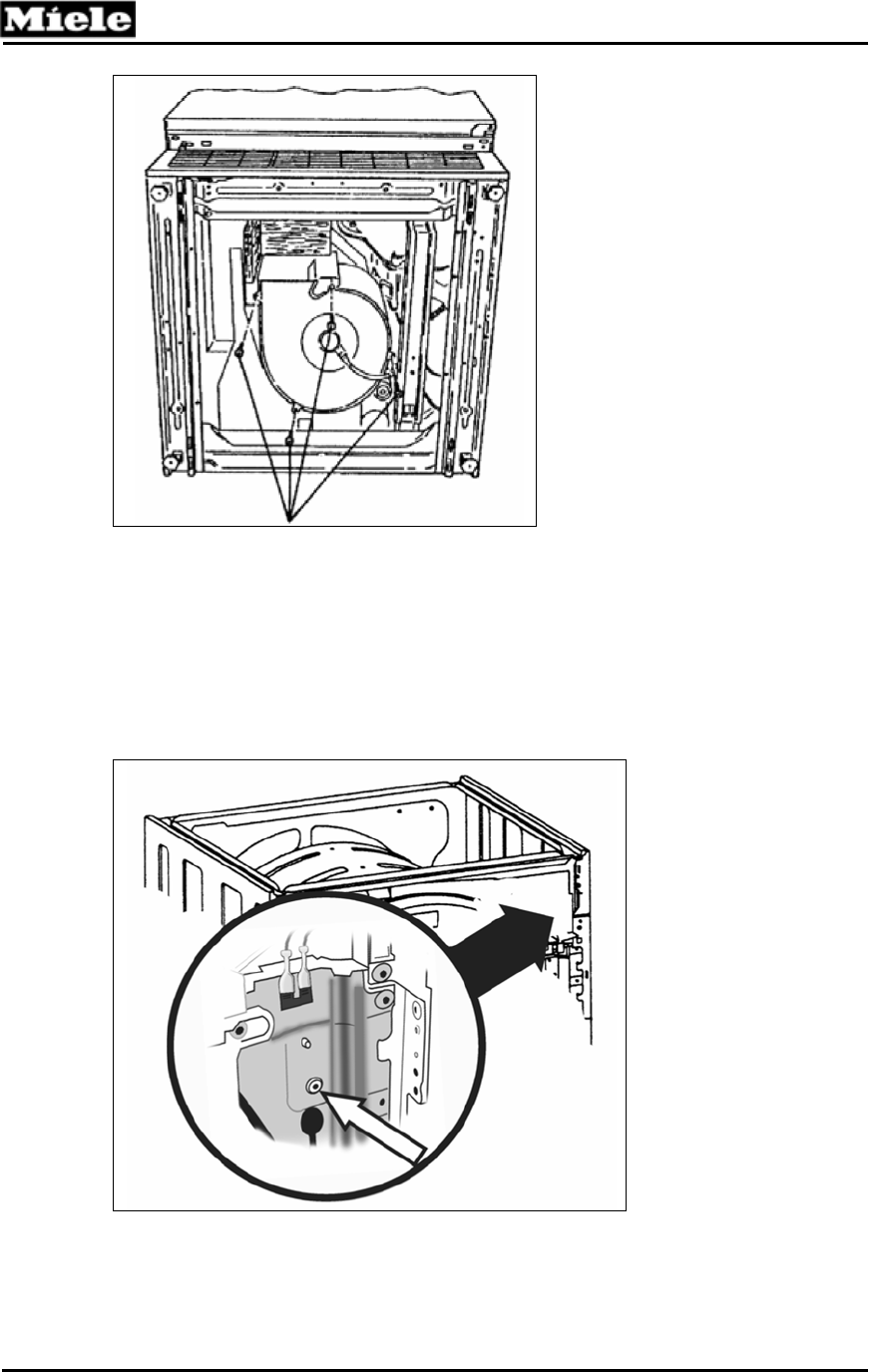 Miele