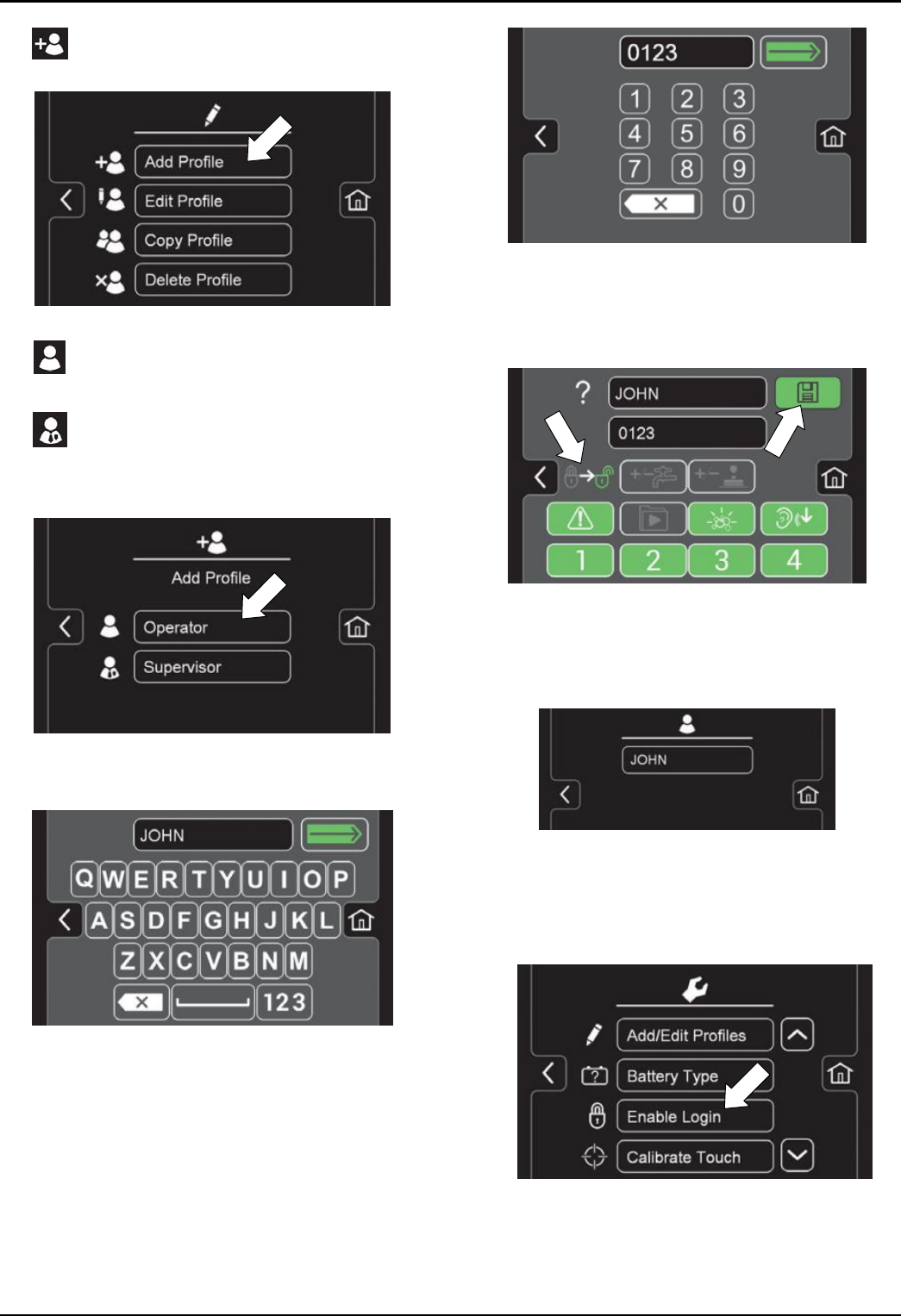 Add Profile
Edit Profile
Copy Profile
Delete Profile

Add Profile
Operator
Supervisor

JOHN
Q W E R T Y U I O P
A S D F G H J K L
Z X C V B N M
123

0123
1 2 3
4 5 6
7 8 9
0

?
JOHN
0123
1 2 3 4

JOHN

Add/Edit Profiles
Battery Type
Enable Login
Calibrate Touch