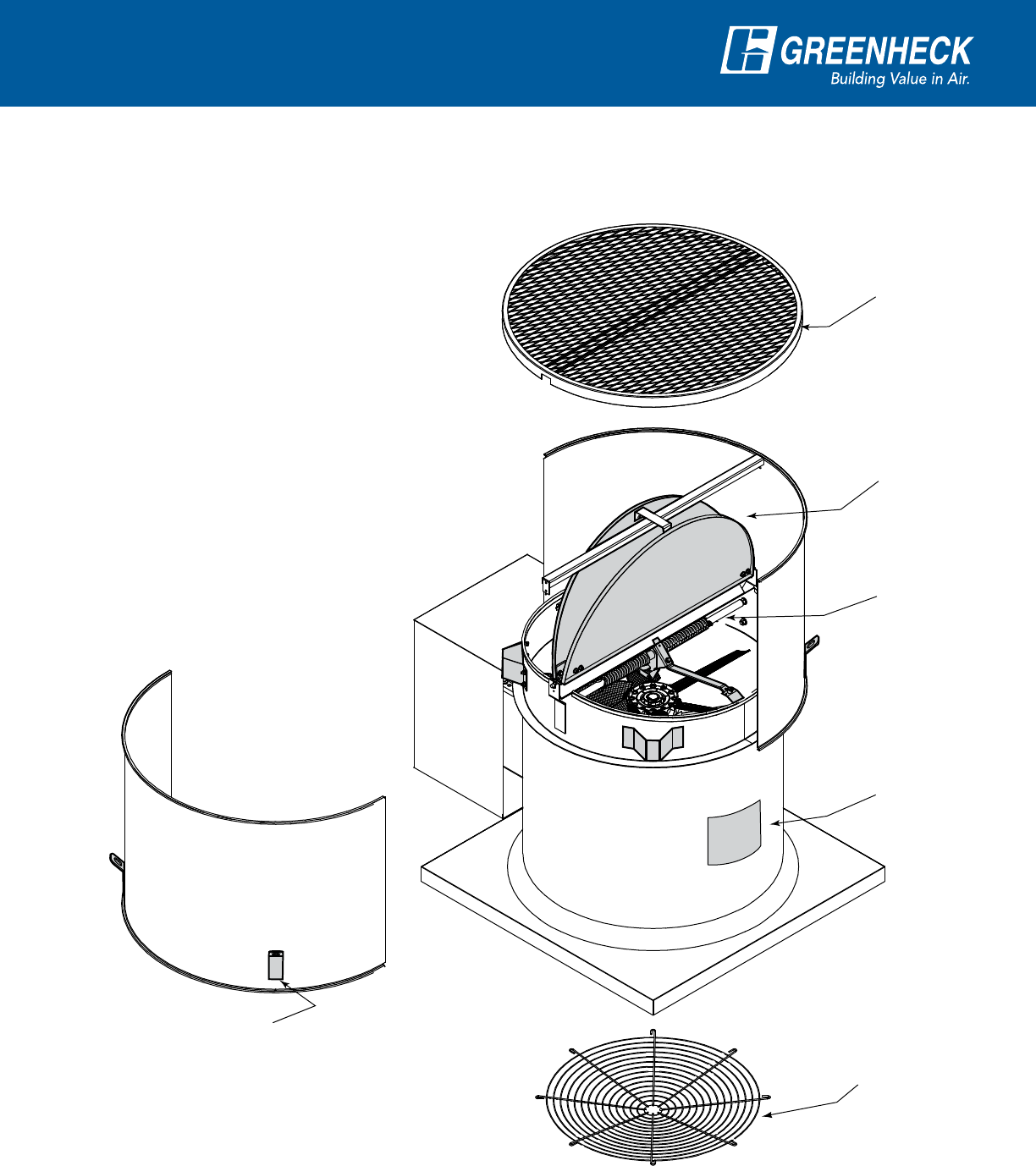 GREENHECK
Building Value in Air.