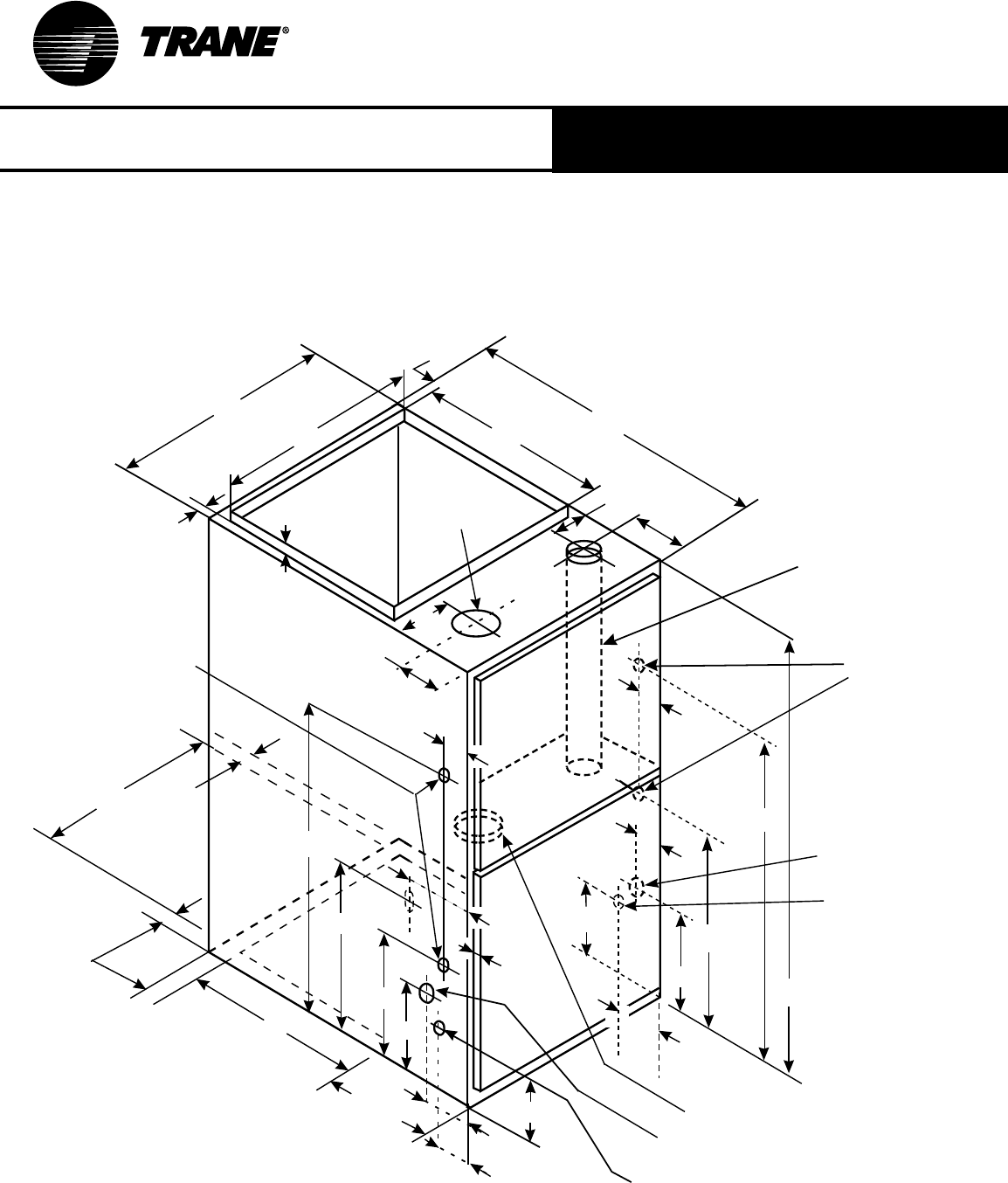 TRANE®