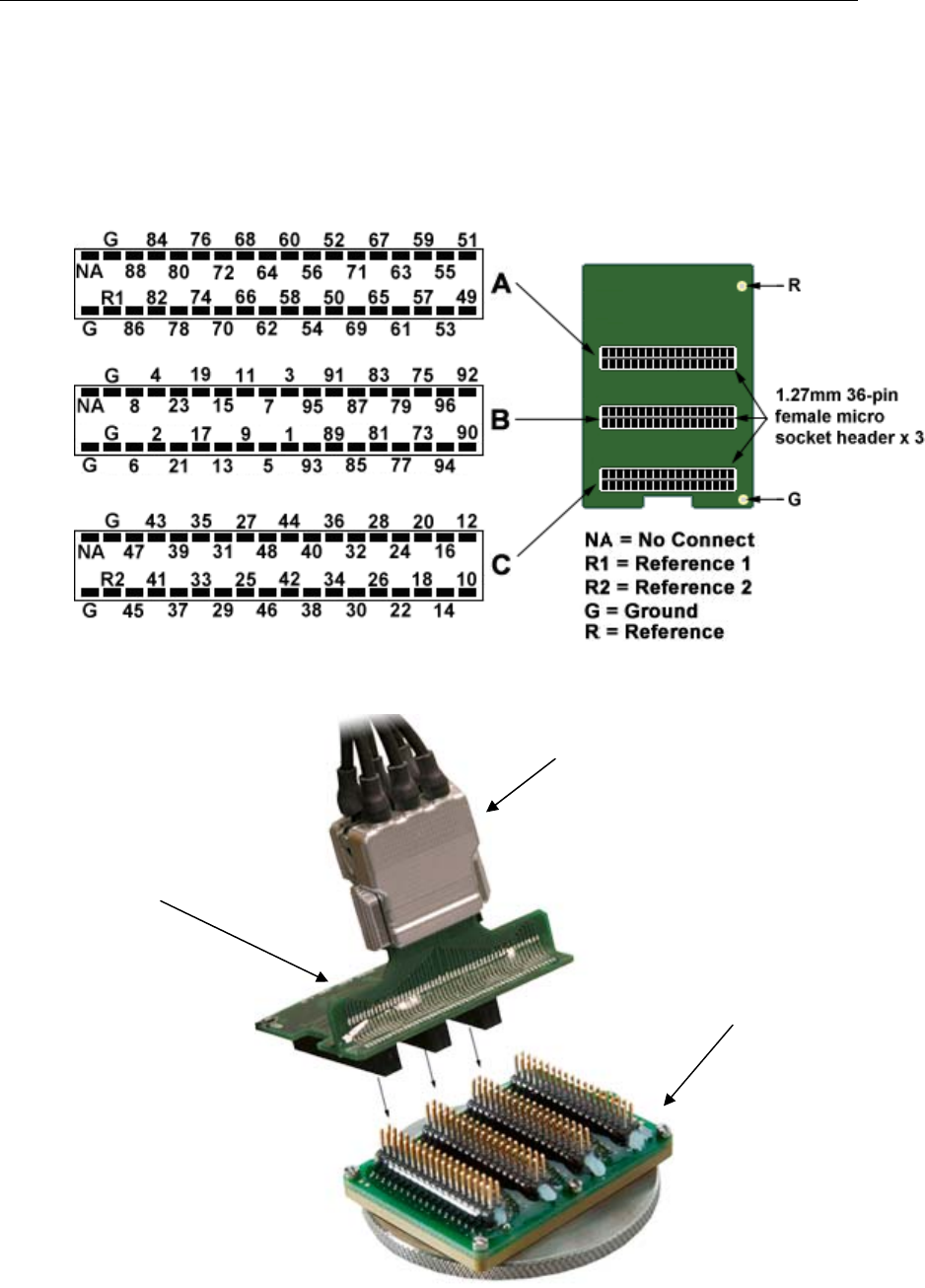 G 84 76 68 60 52 67 59 51
NA 88 80 72 64 56 71 63 55
R1 82 74 66 58 50 65 57 49
G 86 78 70 62 54 69 61 53

G 4 19 11 3 91 83 75 92
NA 8 23 15 7 95 87 79 96
G 2 17 9 1 89 81 73 90
G 6 21 13 5 93 85 77 94

G 43 35 27 44 36 28 20 12
NA 47 39 31 48 40 32 24 16
R2 41 33 25 42 34 26 18 10
G 45 37 29 46 38 30 22 14

A

B

C

R

1.27mm 36-pin female micro socket header x 3

G

NA = No Connect
R1 = Reference 1
R2 = Reference 2
G = Ground
R = Reference