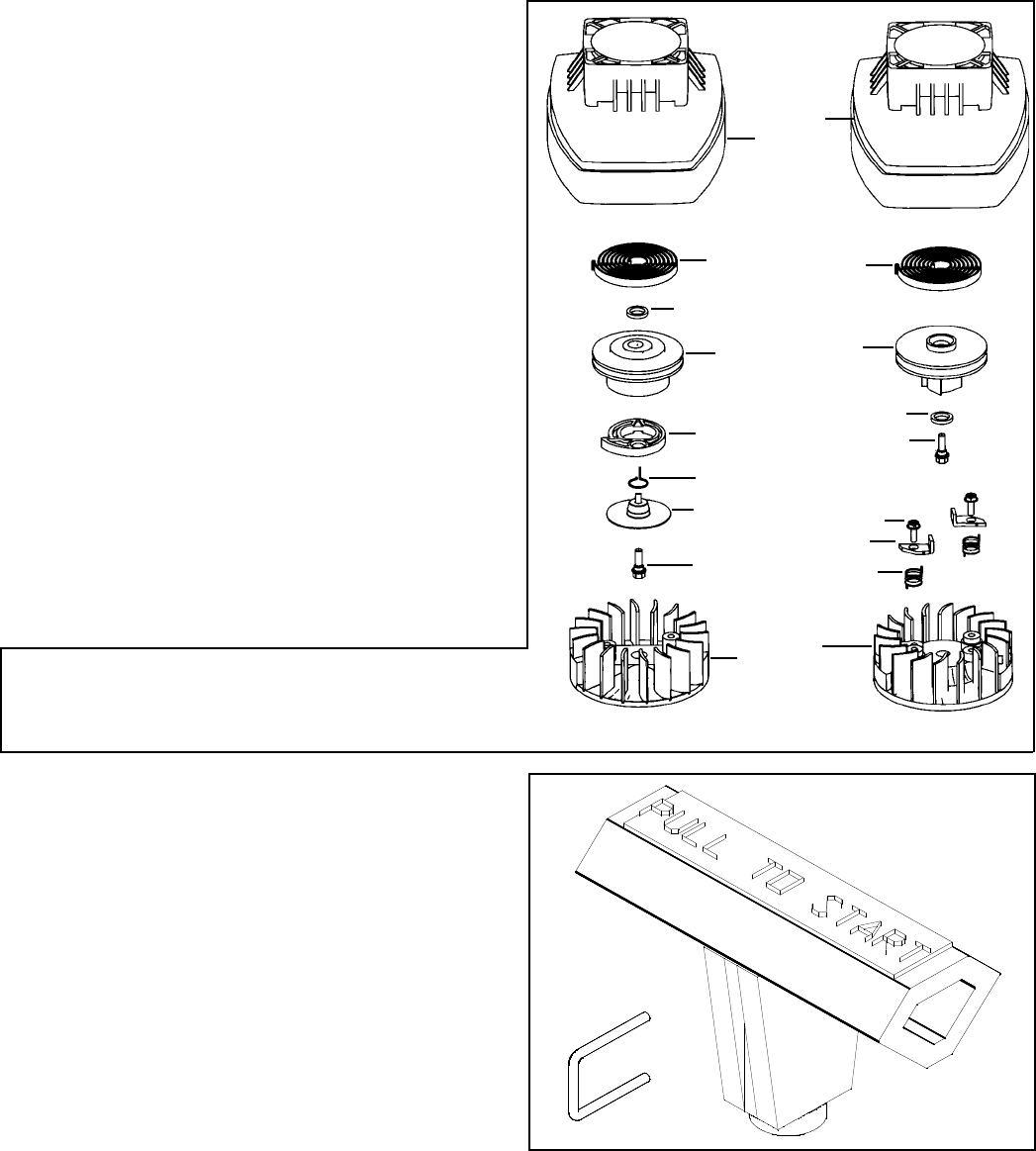 PULL TO START