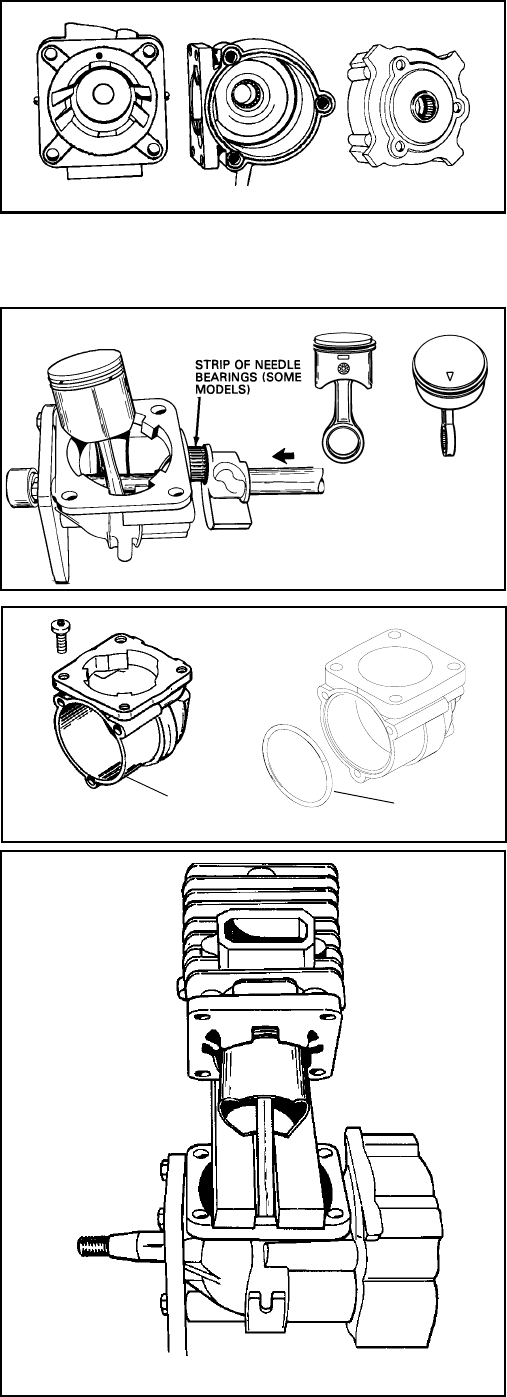 STRIP OF NEEDLE BEARINGS (SOME MODELS)