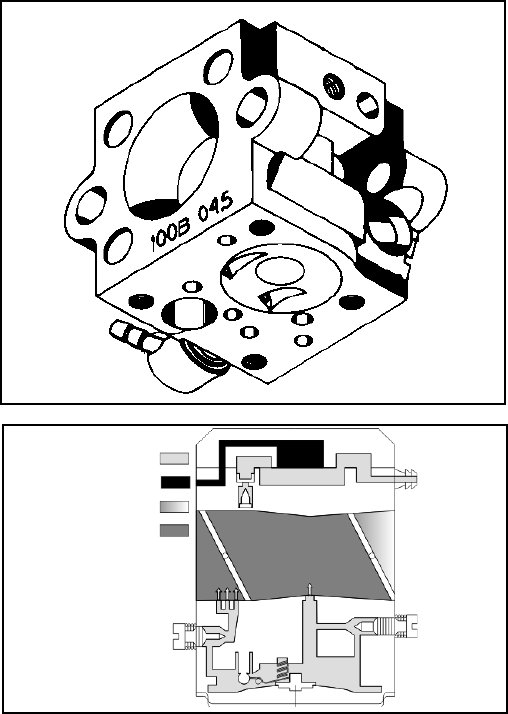 100B 045