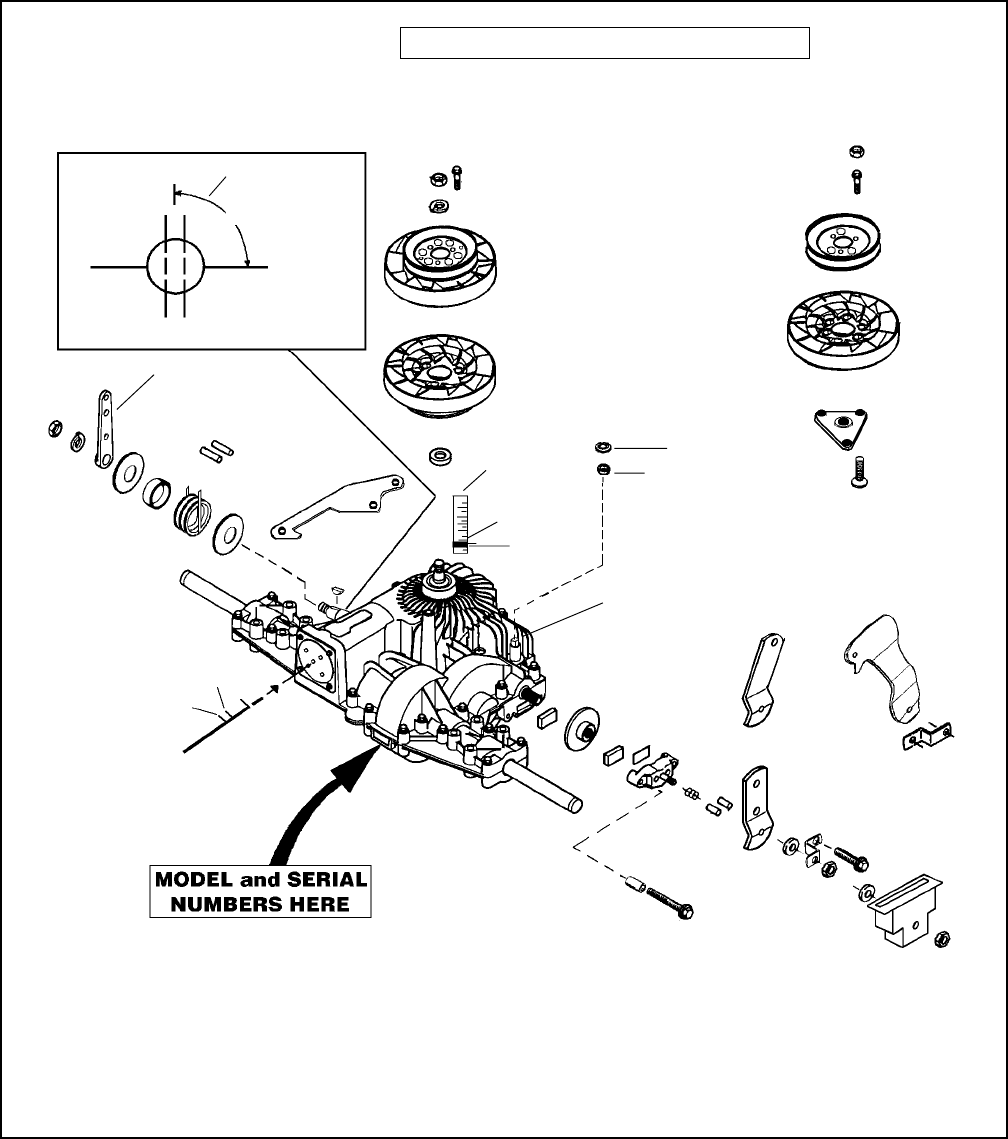 MODEL and SERIAL NUMBERS HERE