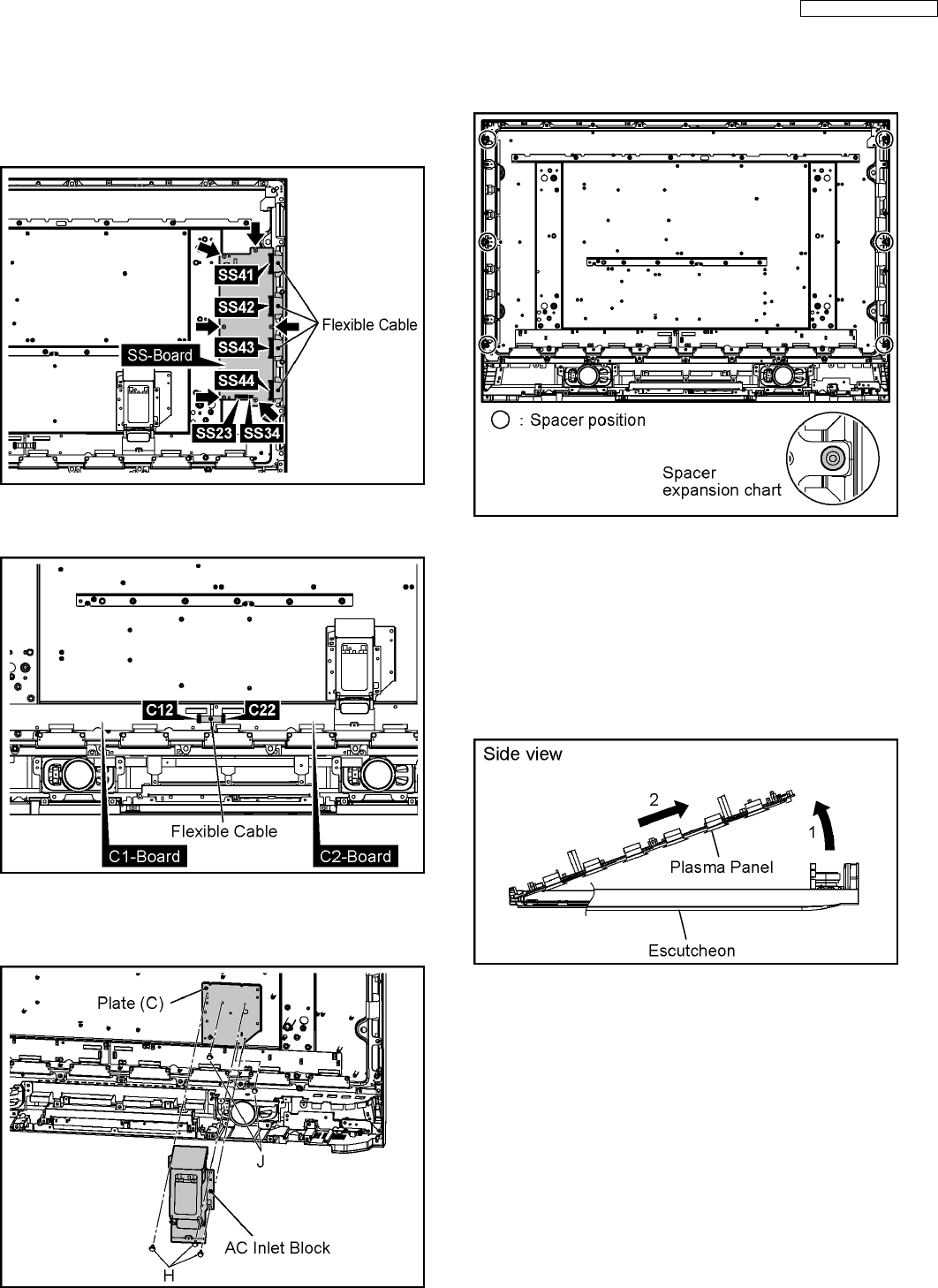 SS41
SS42
SS43
SS44
SS-Board
SS23
SS34
Flexible Cable

C12
C22
Flexible Cable
C1-Board
C2-Board

Plate (C)
J
AC Inlet Block
H

: Spacer position
Spacer expansion chart

Side view
2
1
Plasma Panel
Escutcheon