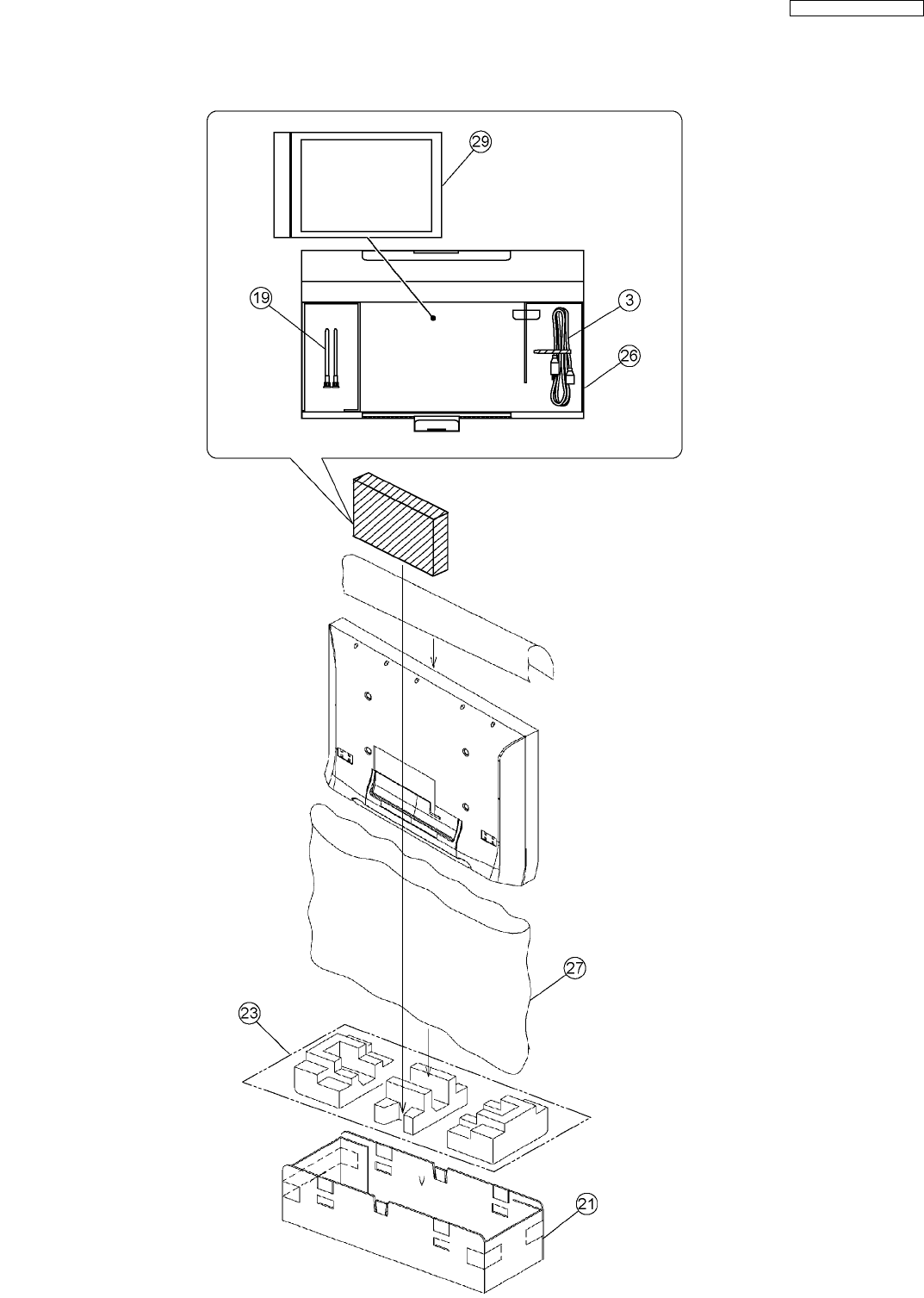 29
19
3
26
27
23
21