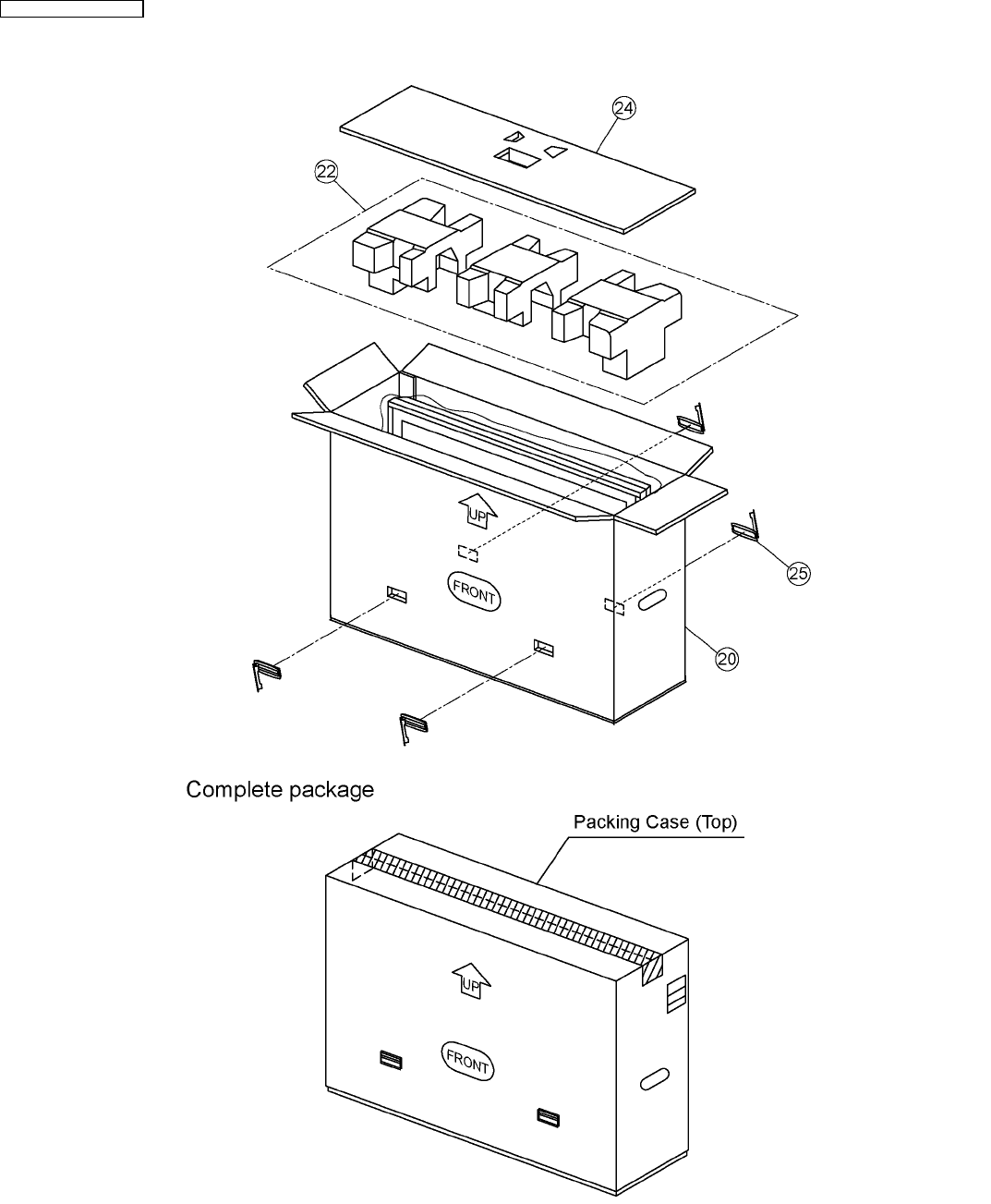 24

22

UP

FRONT

25

20

Complete package

Packing Case (Top)

UP

FRONT