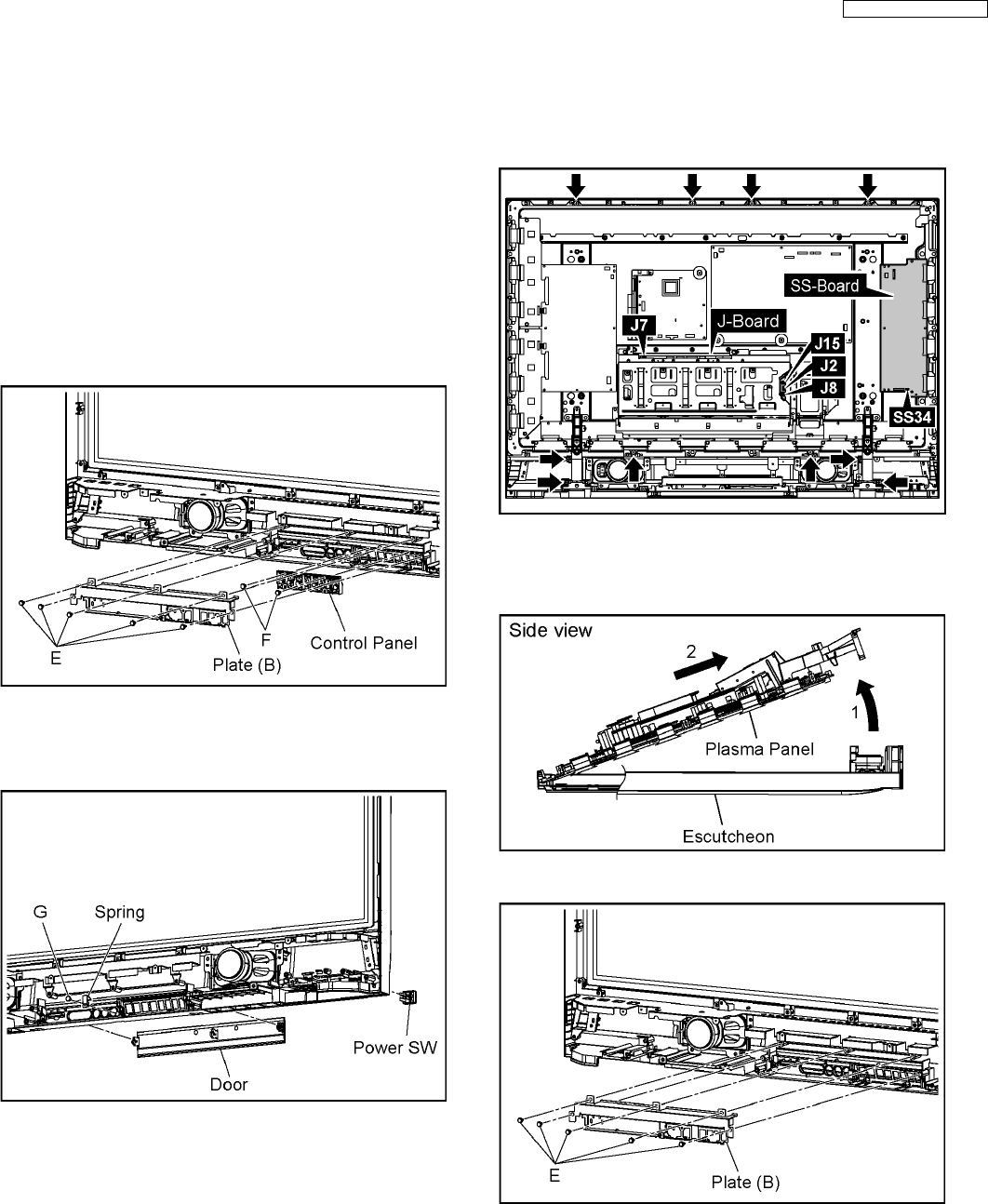 E
F
Plate (B)
Control Panel

G
Spring
Power SW
Door

SS-Board
J-Board
J7
J15
J2
J8
SS34

Side view
2
1
Plasma Panel
Escutcheon

E
Plate (B)