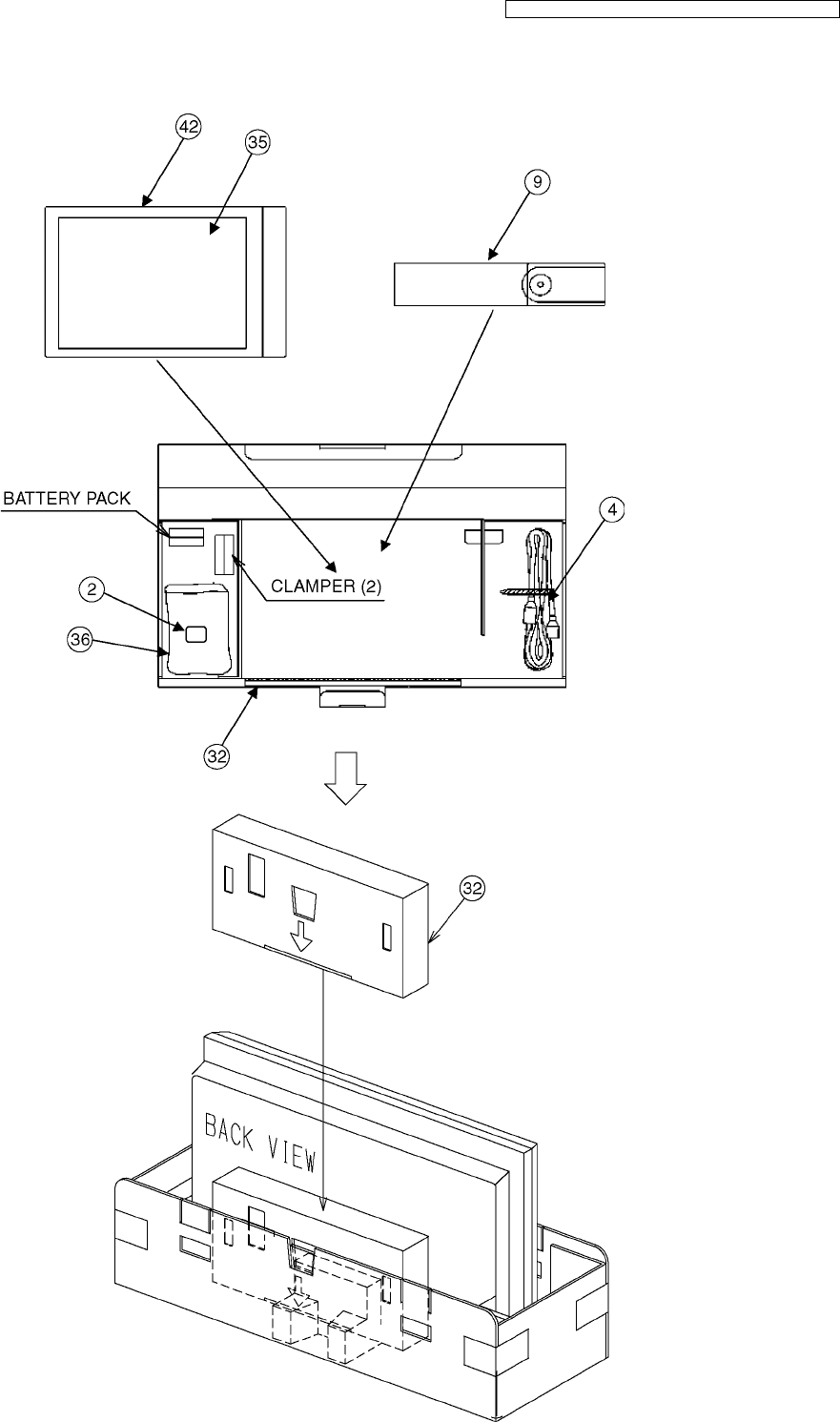 42
35
9
BATTERY PACK
4
CLAMPER (2)
2
36
32
32
BACK VIEW