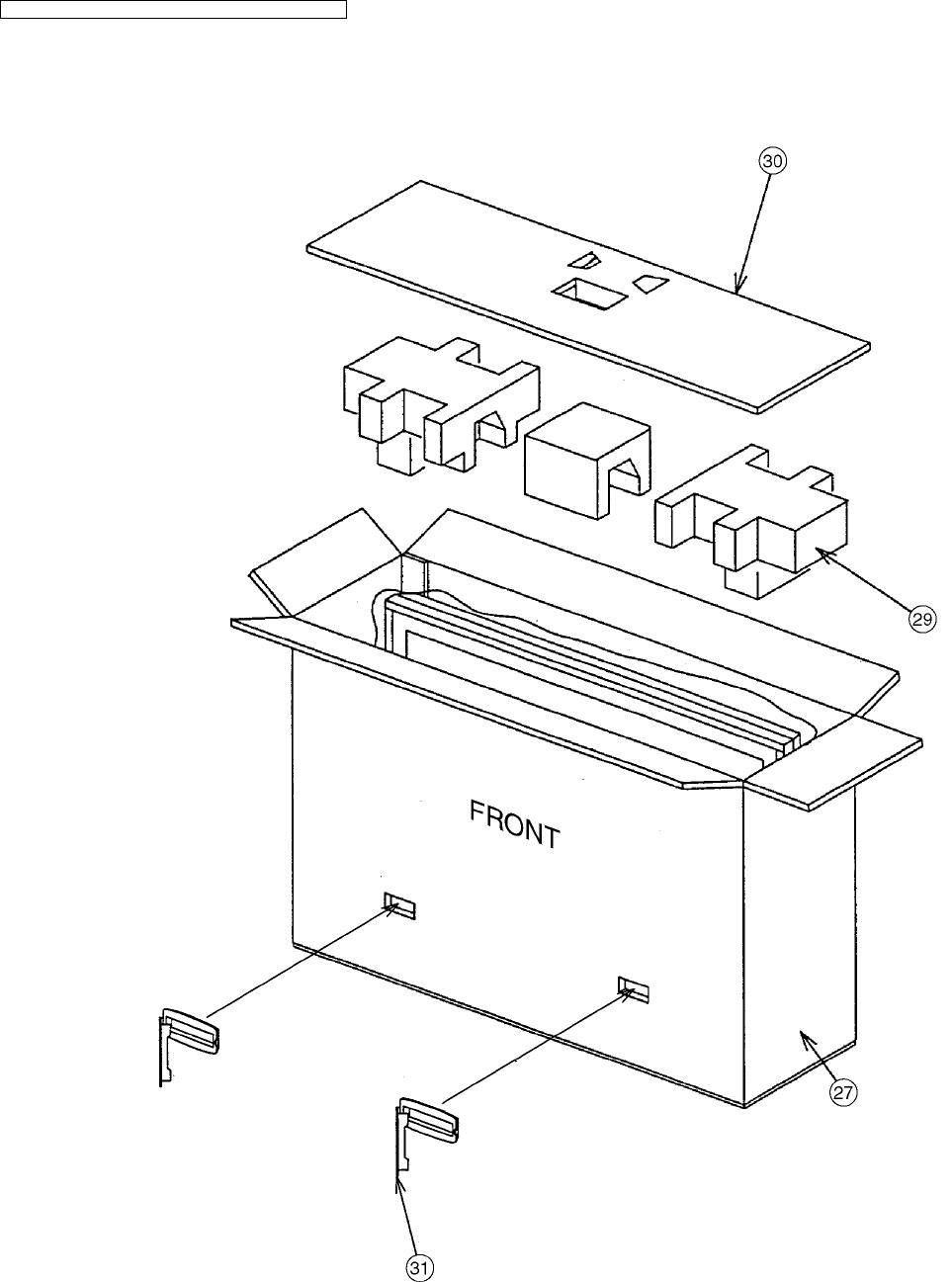 30

29

FRONT

27

31