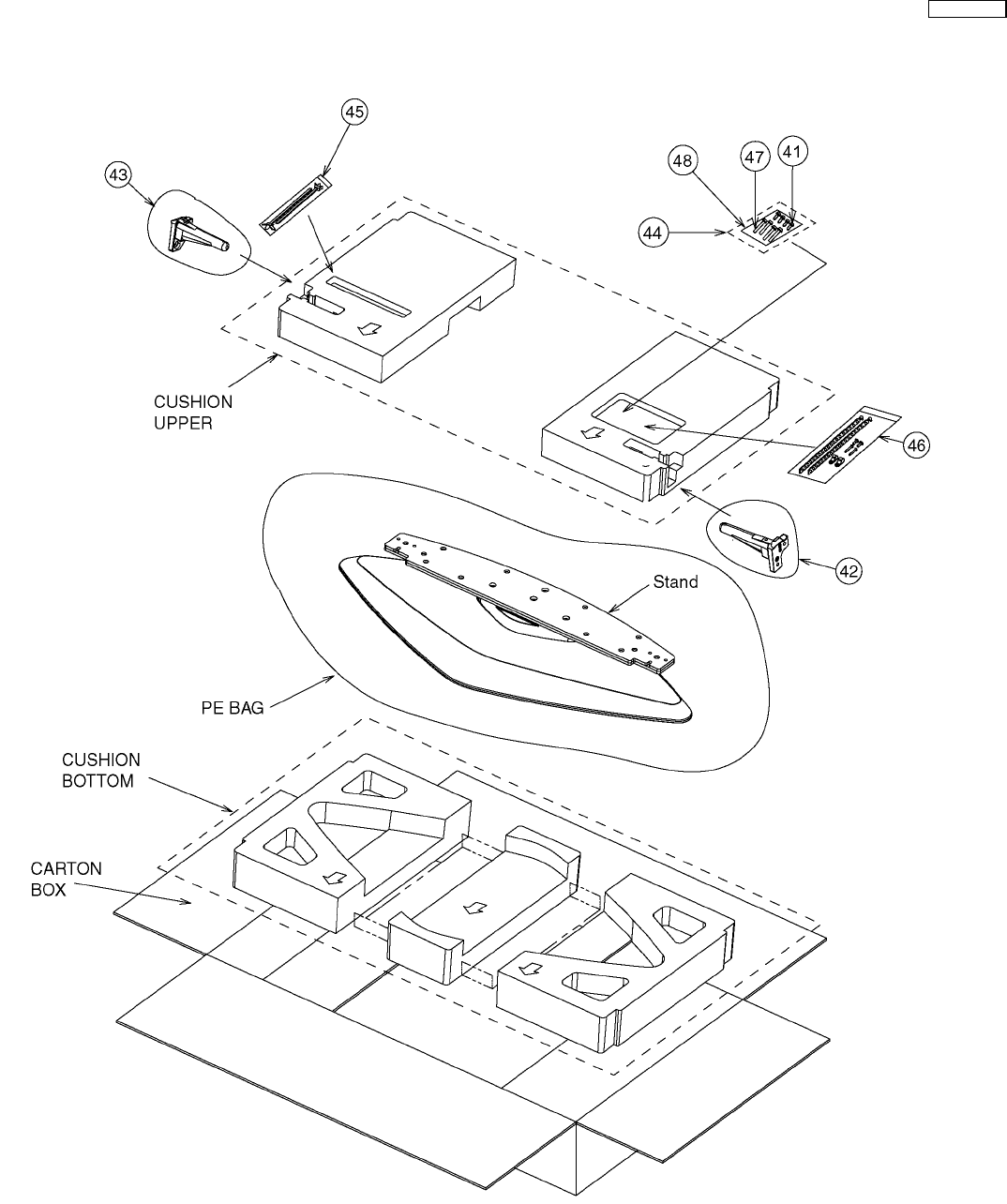 45

43

48

47

41

44

CUSHION UPPER

46

42

Stand

PE BAG

CUSHION BOTTOM

CARTON BOX