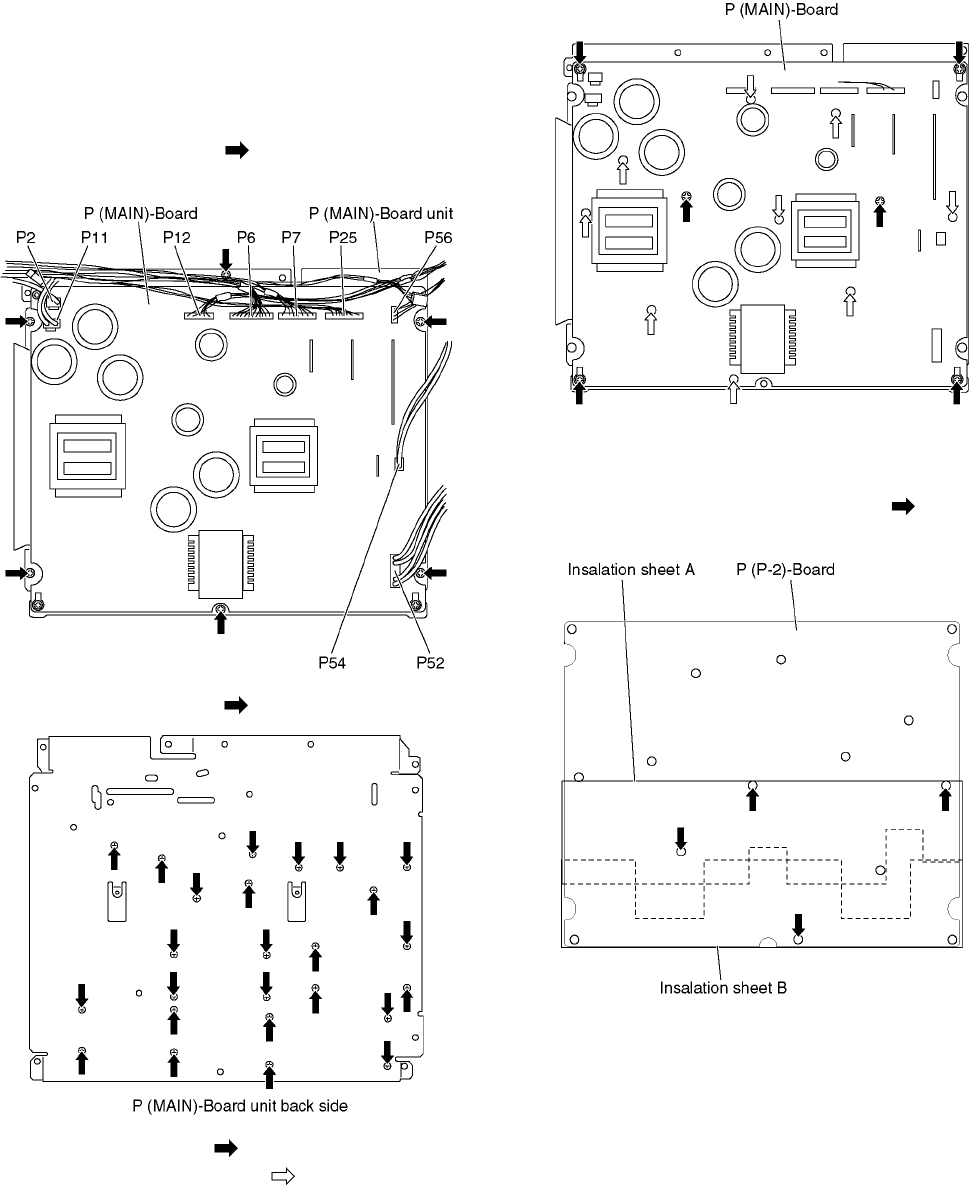 P (MAIN)-Board
P (MAIN)-Board unit
P2
P11
P12
P6
P7
P25
P56
P54
P52

P (MAIN)-Board unit back side

P (MAIN)-Board

Insalation sheet A
P (P-2)-Board
Insalation sheet B