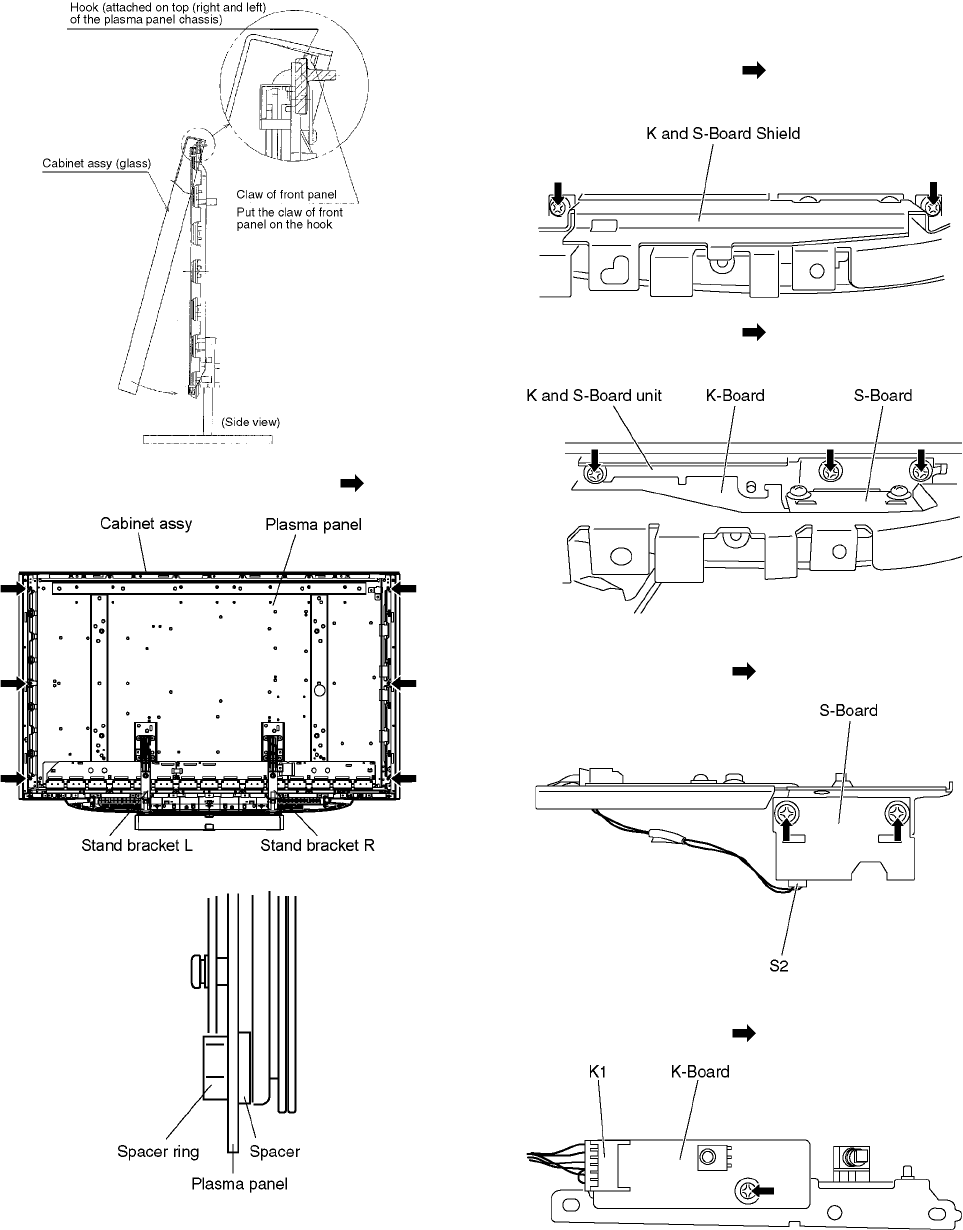 Hook (attached on top (right and left) of the plasma panel chassis)

Cabinet assy (glass)

Claw of front panel
Put the claw of front panel on the hook

(Side view)

Cabinet assy
Plasma panel

Stand bracket L
Stand bracket R

Spacer ring
Spacer
Plasma panel

K and S-Board Shield

K and S-Board unit
K-Board
S-Board

S-Board

S2

K1
K-Board