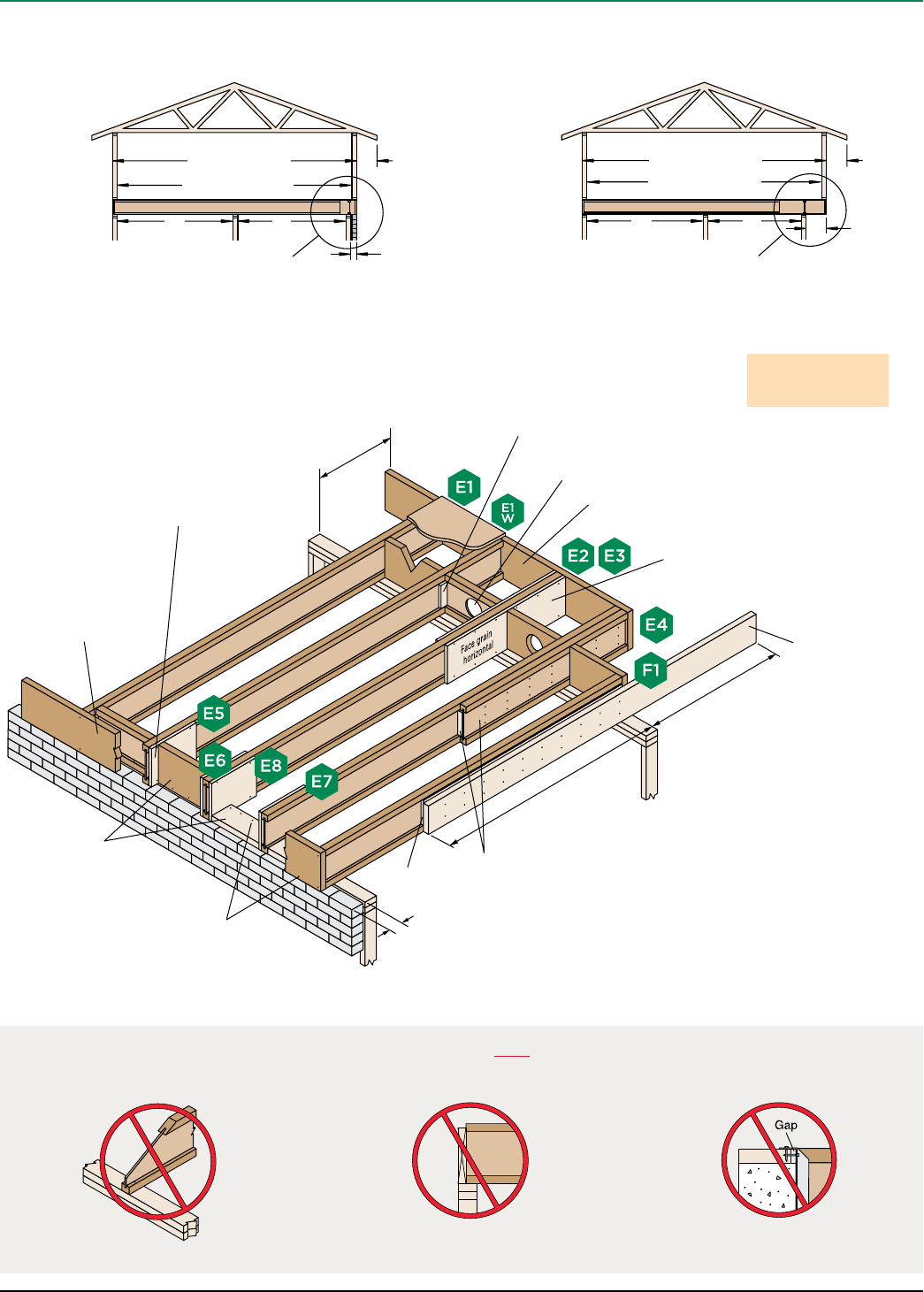 E1

E1 W

E2

E3

E4

F1

E5

E6

E8

E7

Face grain horizontal

Gap