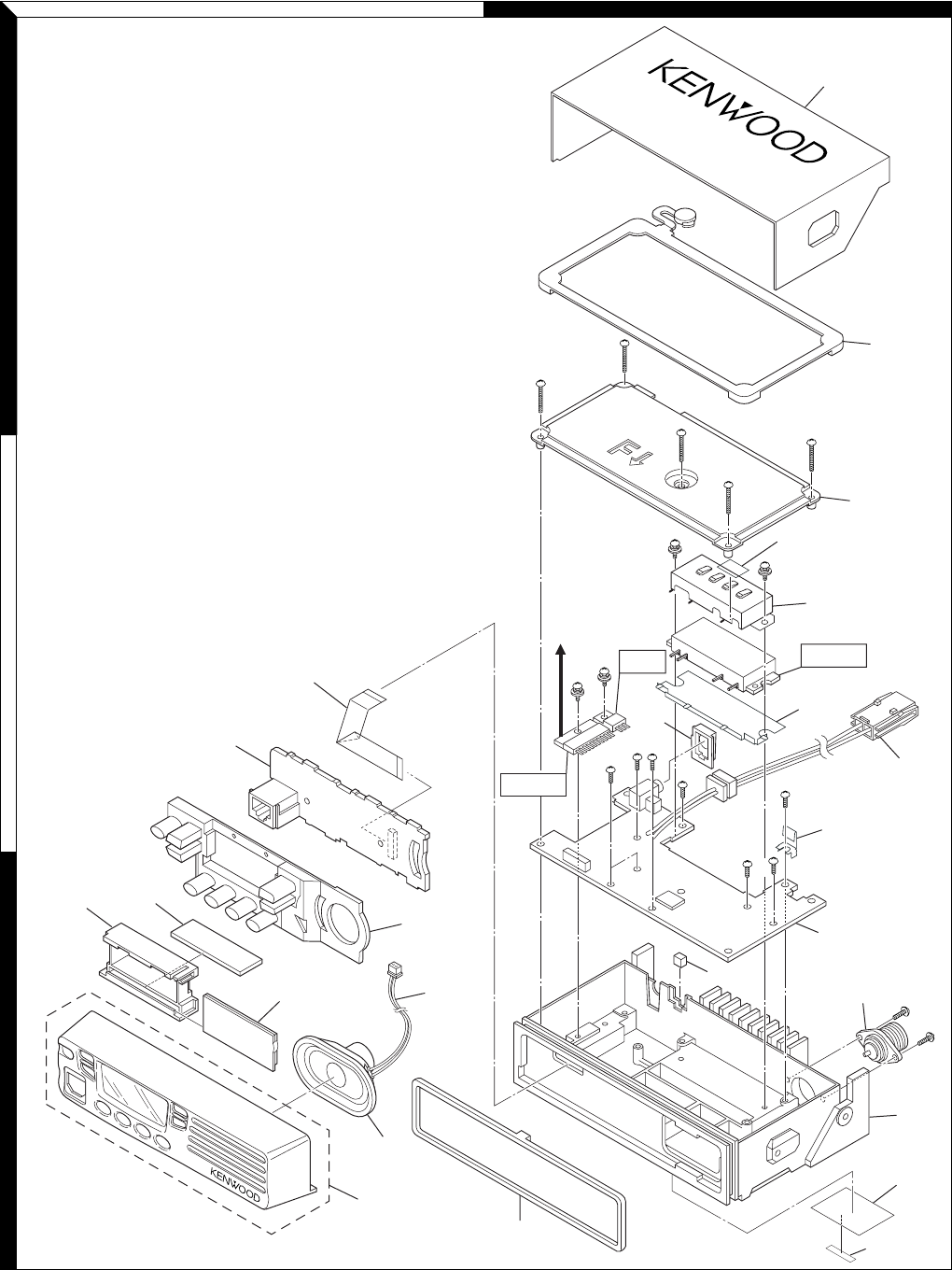 KENWOOD

KENWOOD