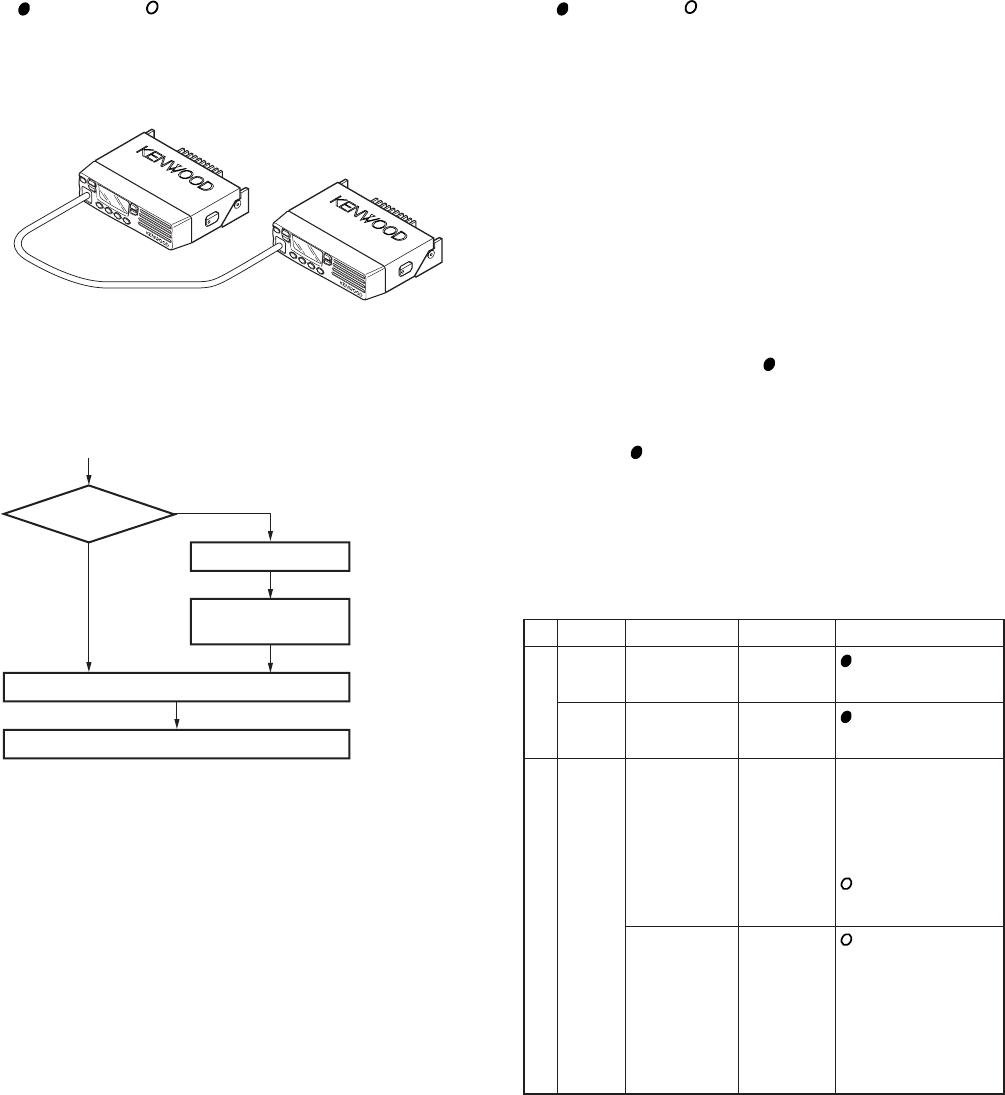 KENWOOD

KENWOOD