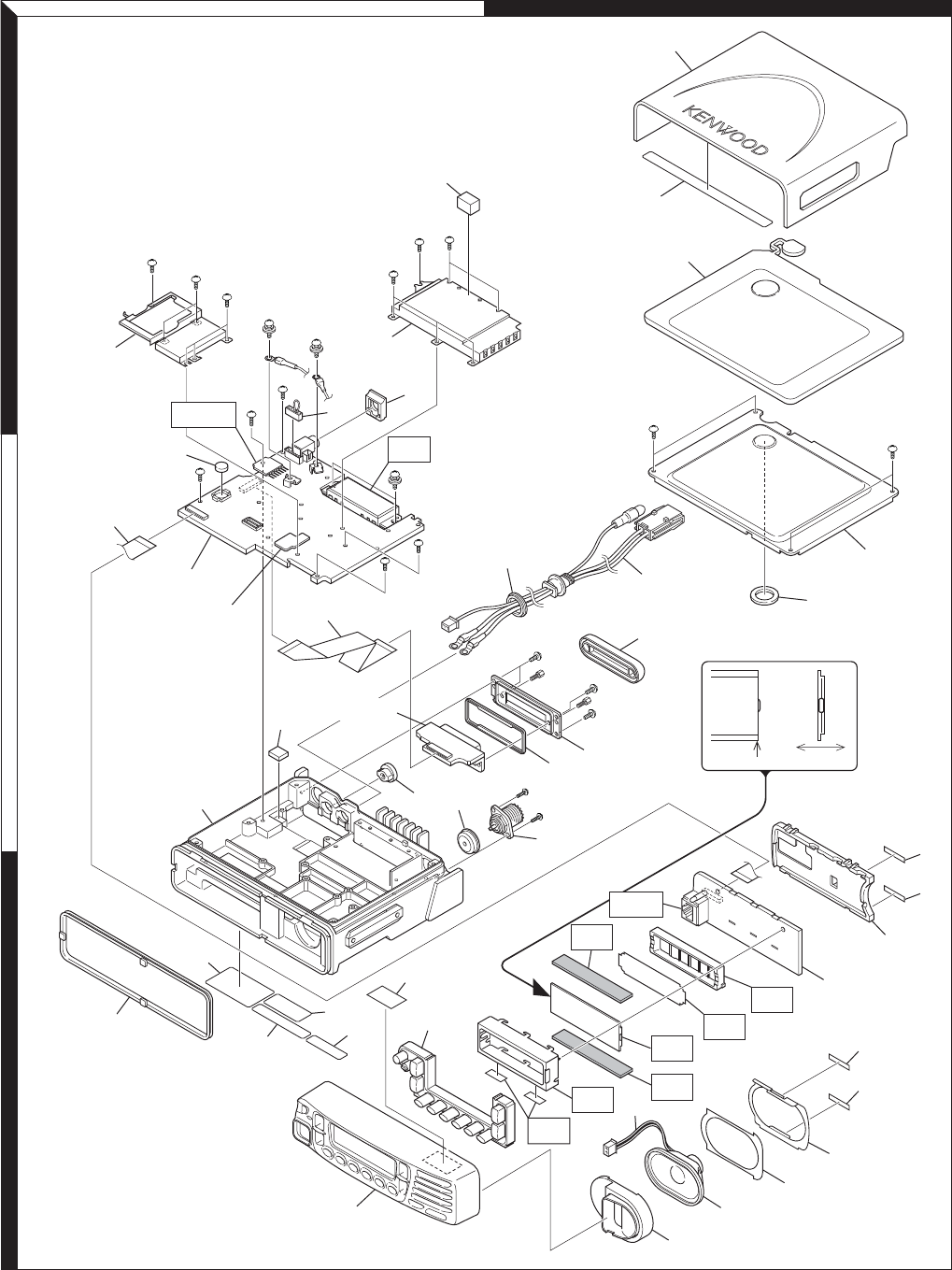 KENWOOD