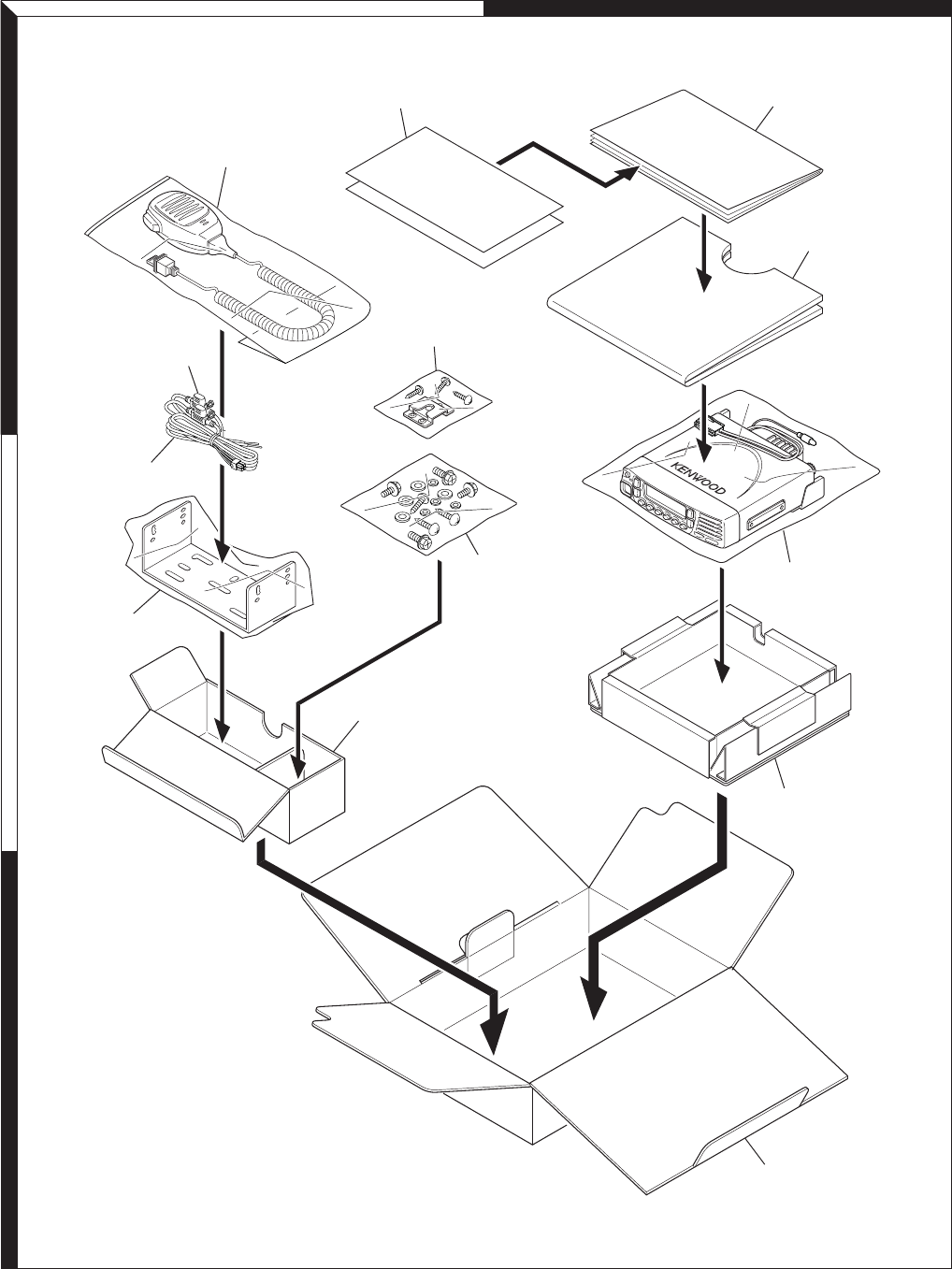 KENWOOD