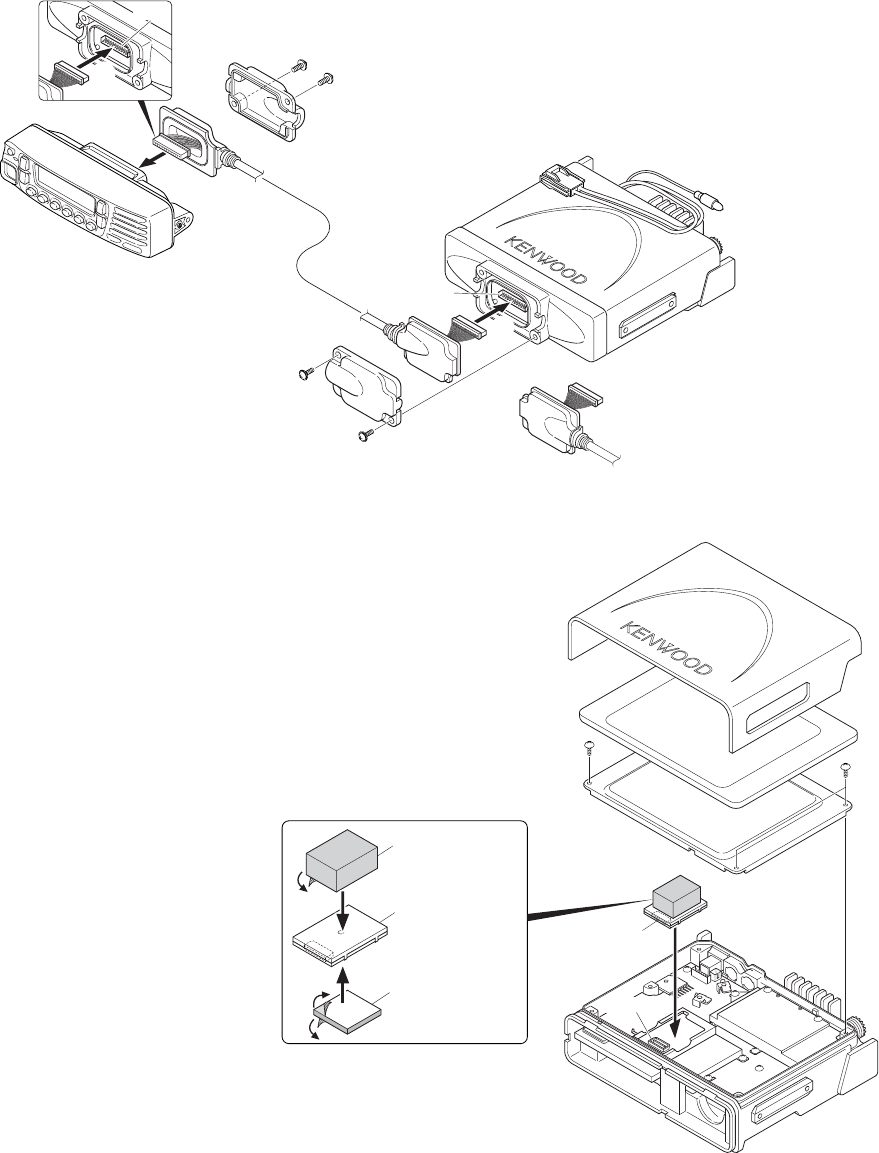 KENWOOD

KENWOOD