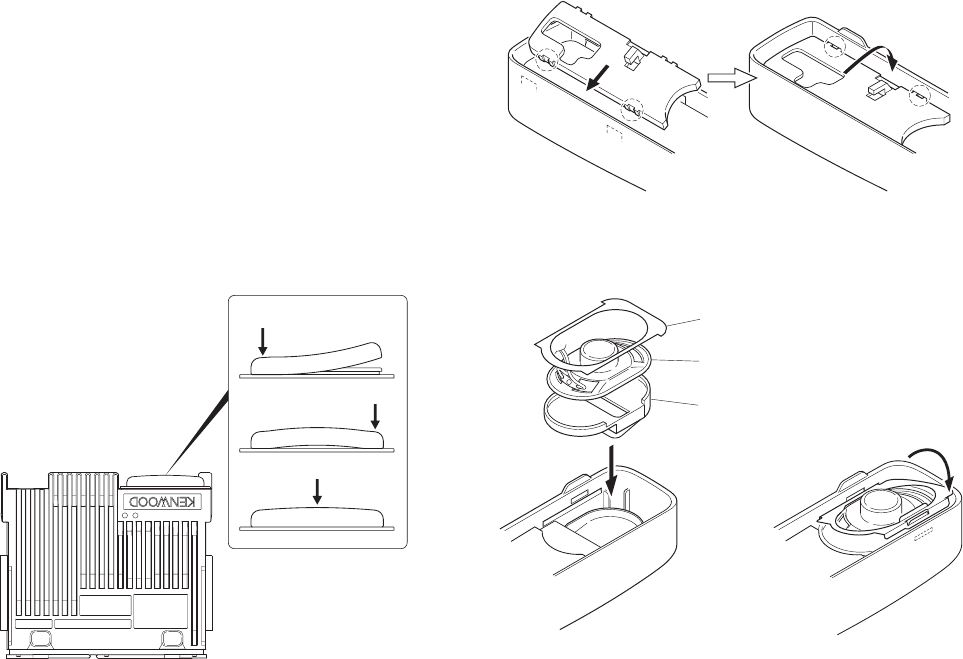 KENWOOD