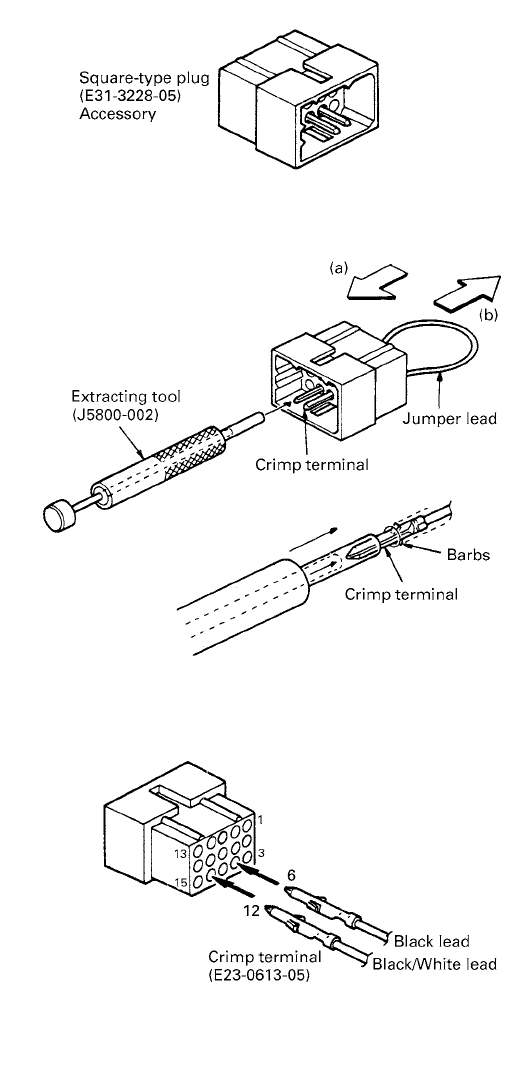 Square-type plug
(E31-3228-05)
Accessory

(a)
(b)
Extracting tool
(J5800-002)
Jumper lead
Crimp terminal

Barbs
Crimp terminal

1
13
3
15
6
12
Black lead
Black/White lead
Crimp terminal
(E23-0613-05)