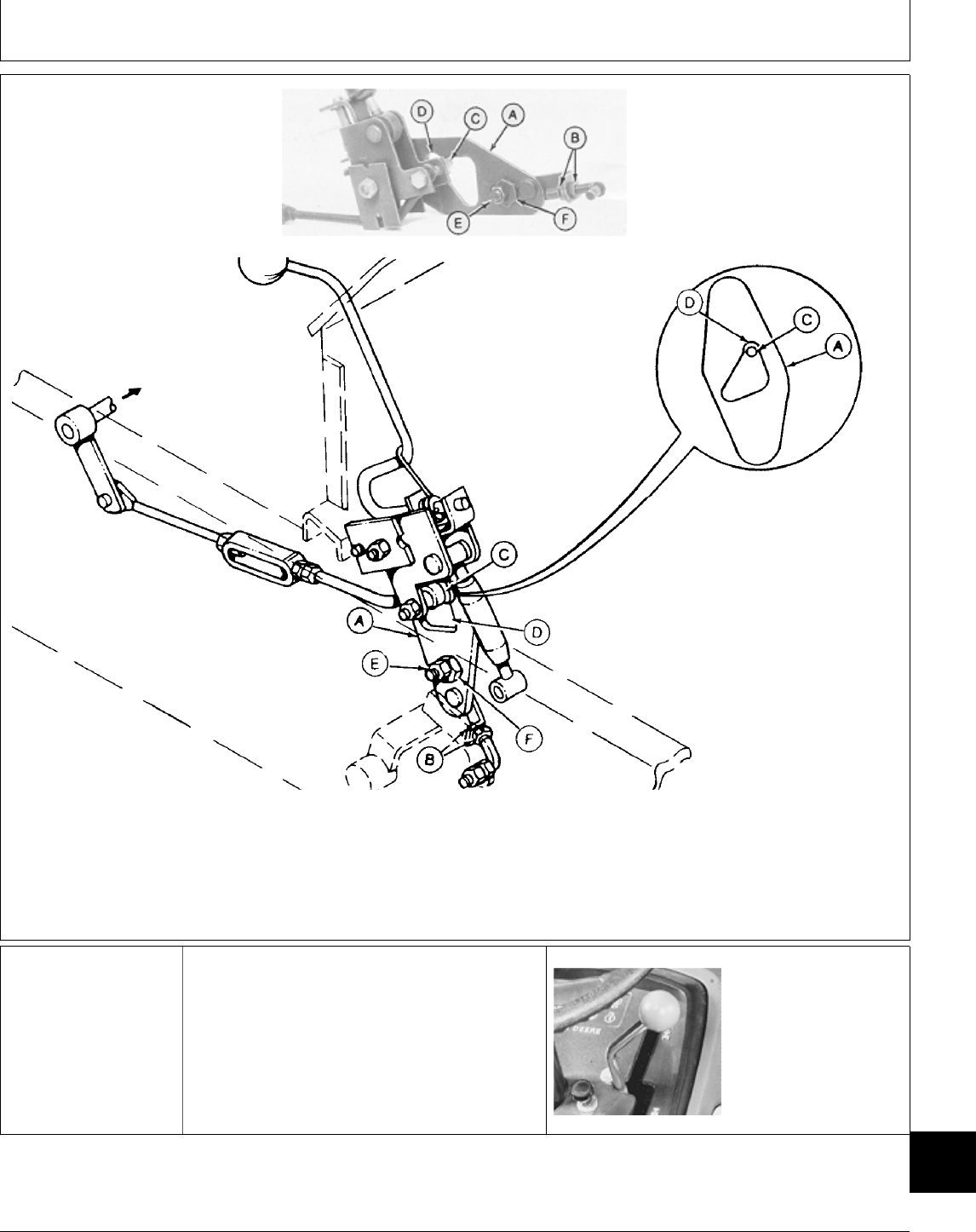 D
C
A
B
E
F

D
C
A

C
A
D
E
F
B

DEERE