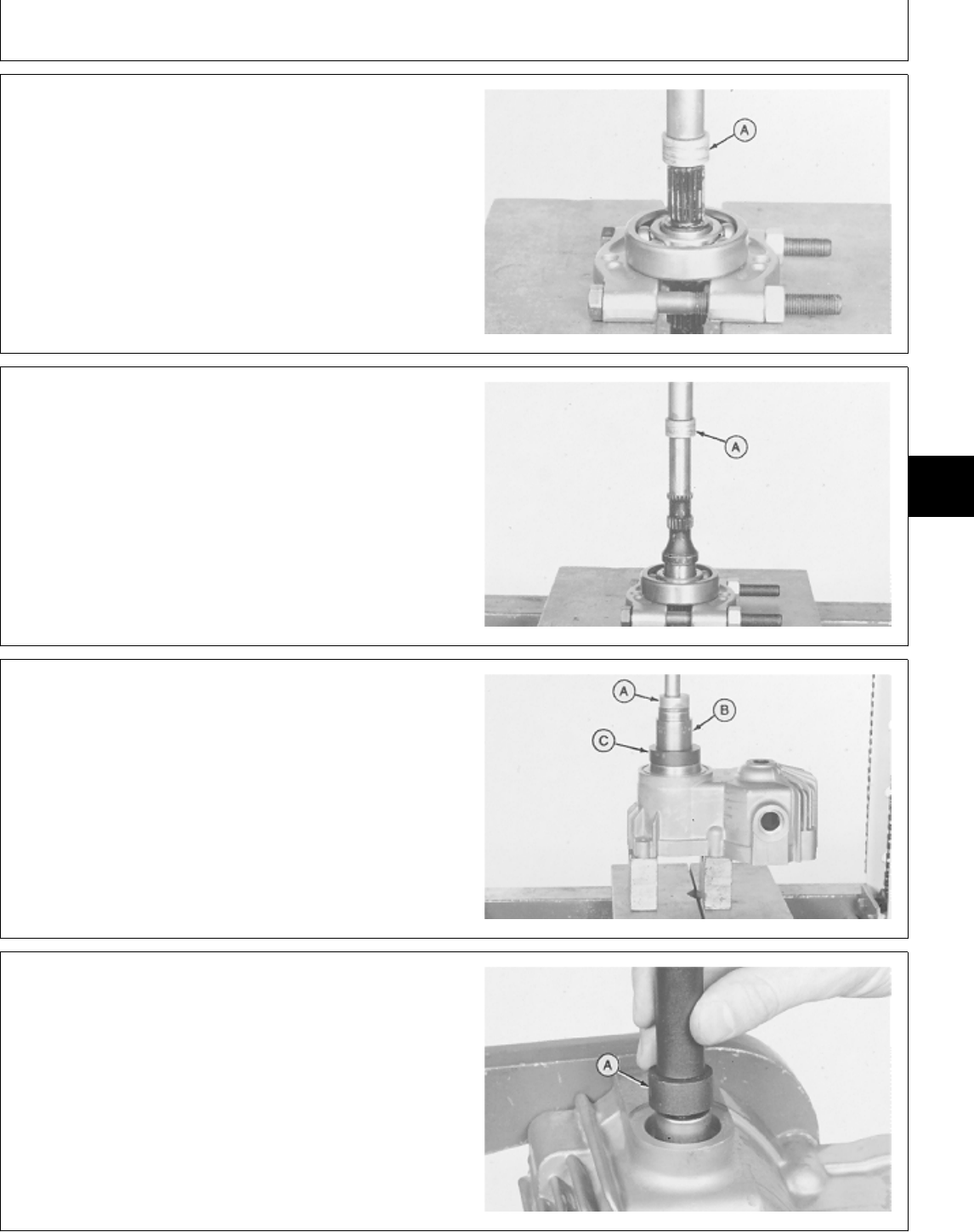 A

A

A
B
C

A