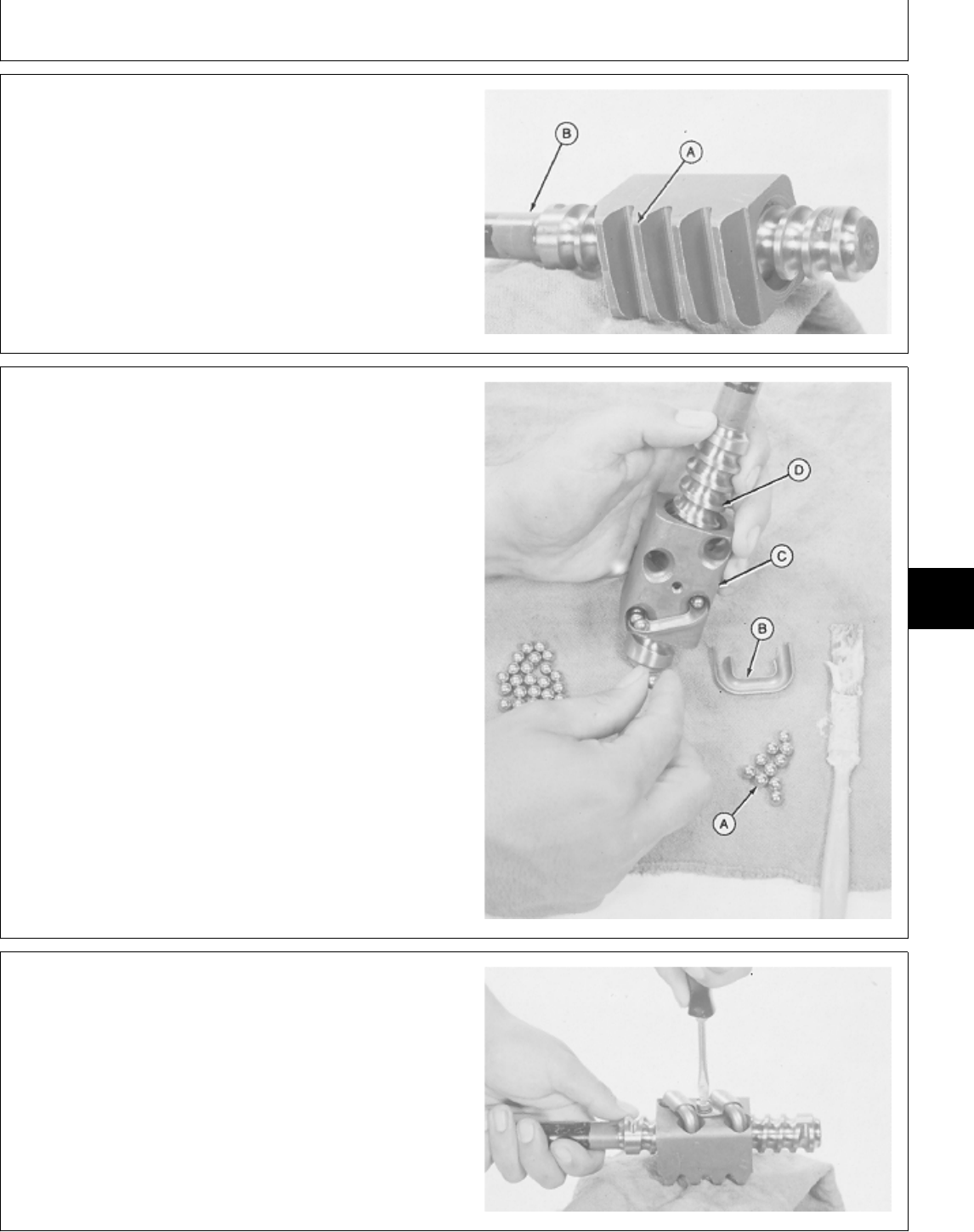 B

A

D

C

B

A