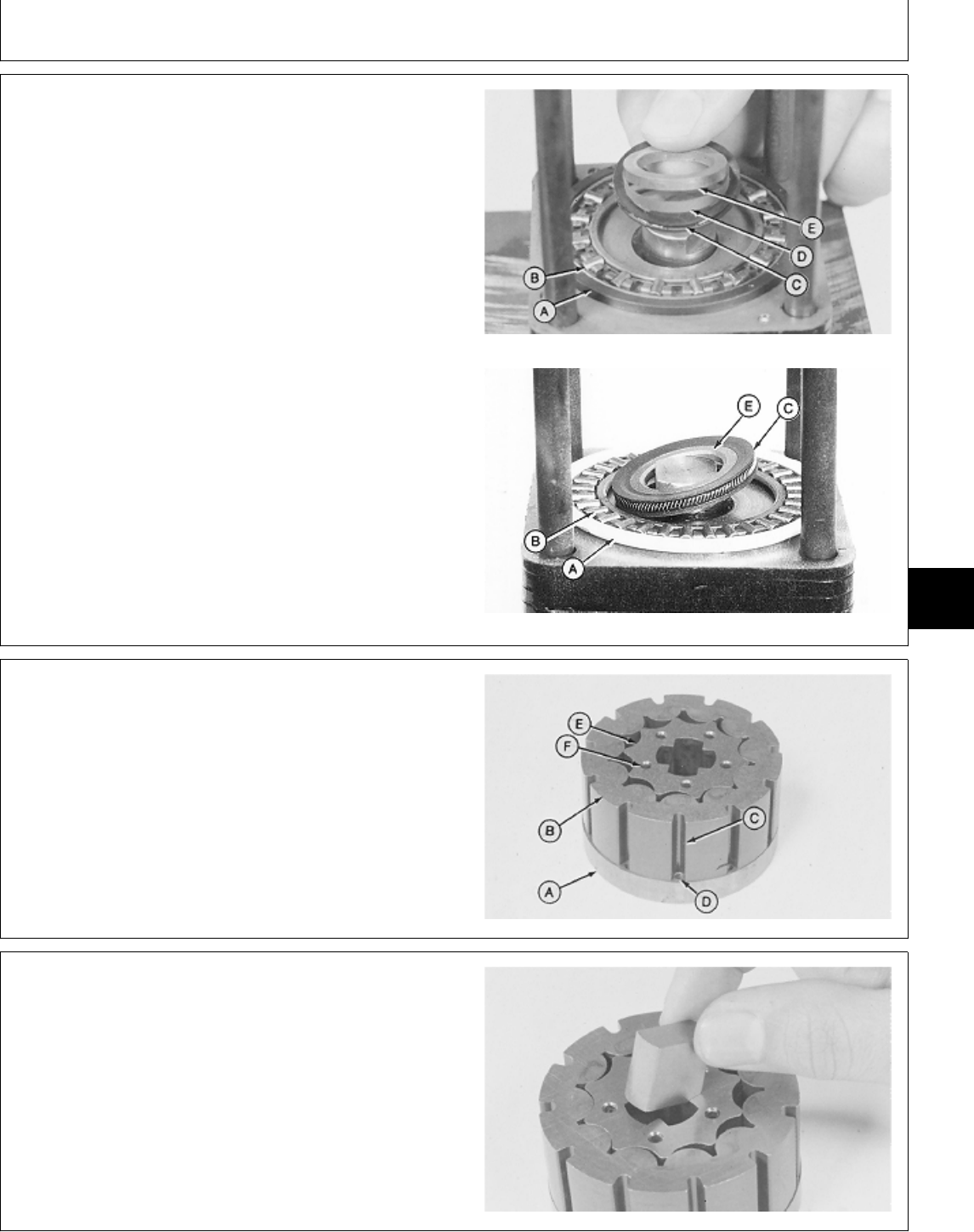 E
D
C
B
A

E
C
B
A

E
F
B
C
A
D