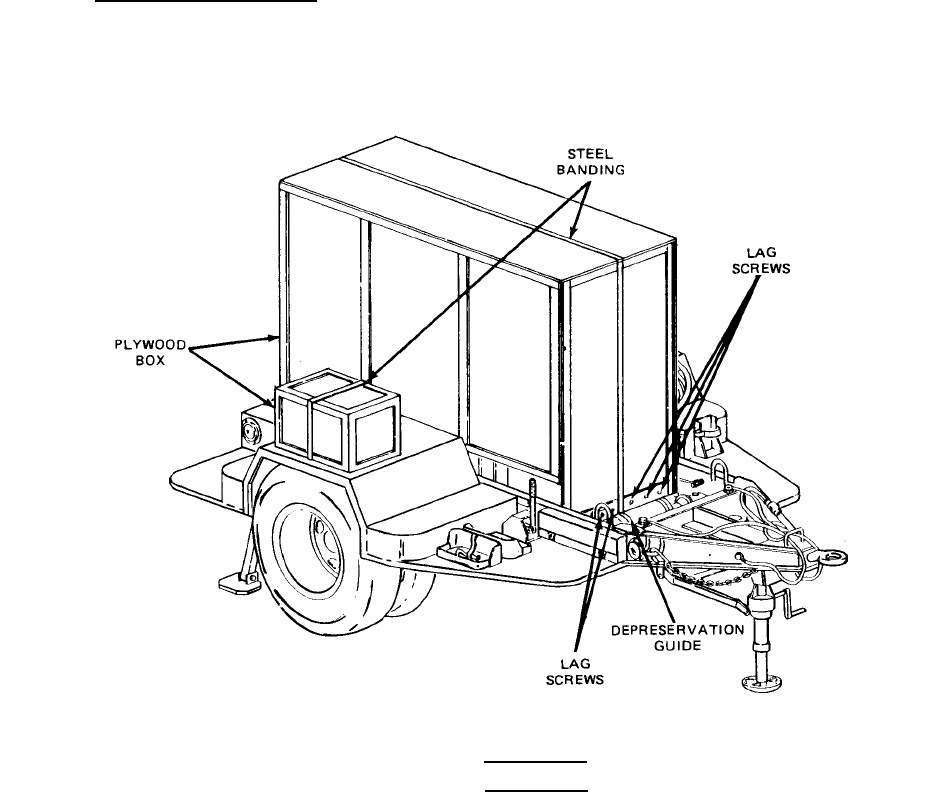 STEEL BANDING

LAG SCREWS

PLYWOOD BOX

DEPRESERVATION GUIDE

LAG SCREWS