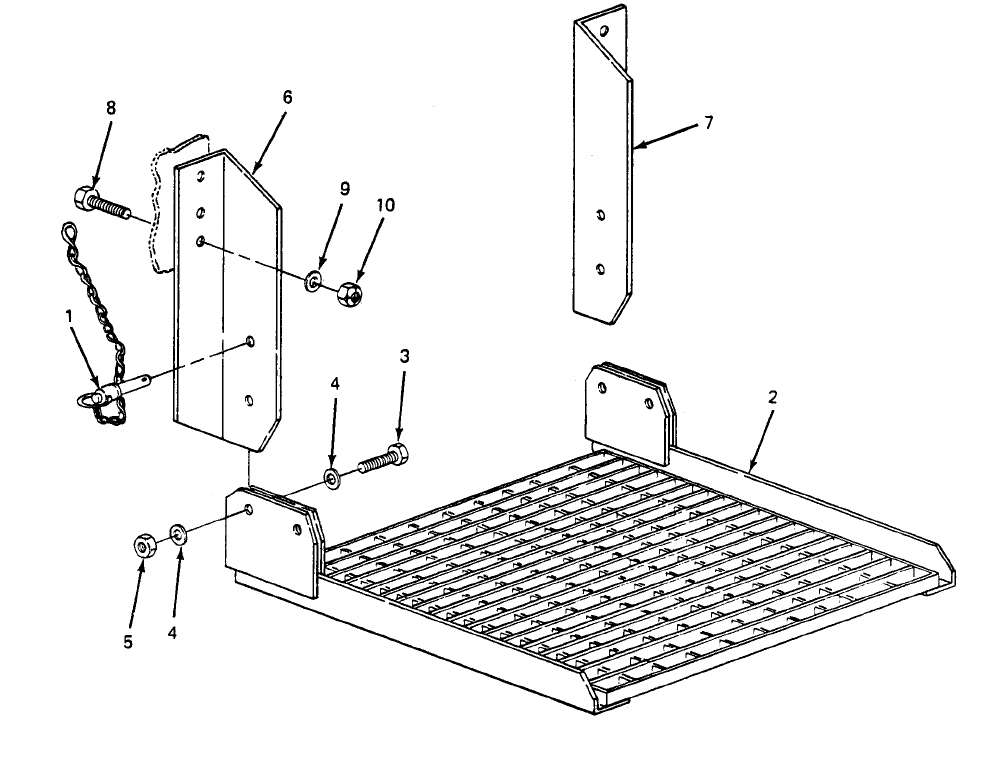 8
6
7
9
10
1
3
4
2
5
4