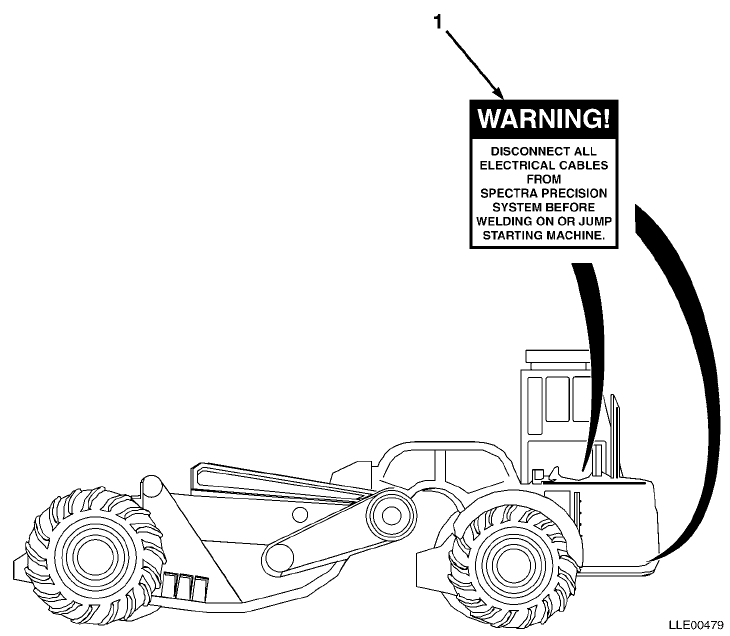 1

WARNING!

DISCONNECT ALL ELECTRICAL CABLES FROM SPECTRA PRECISION SYSTEM BEFORE WELDING ON OR JUMP STARTING MACHINE.

LLE00479