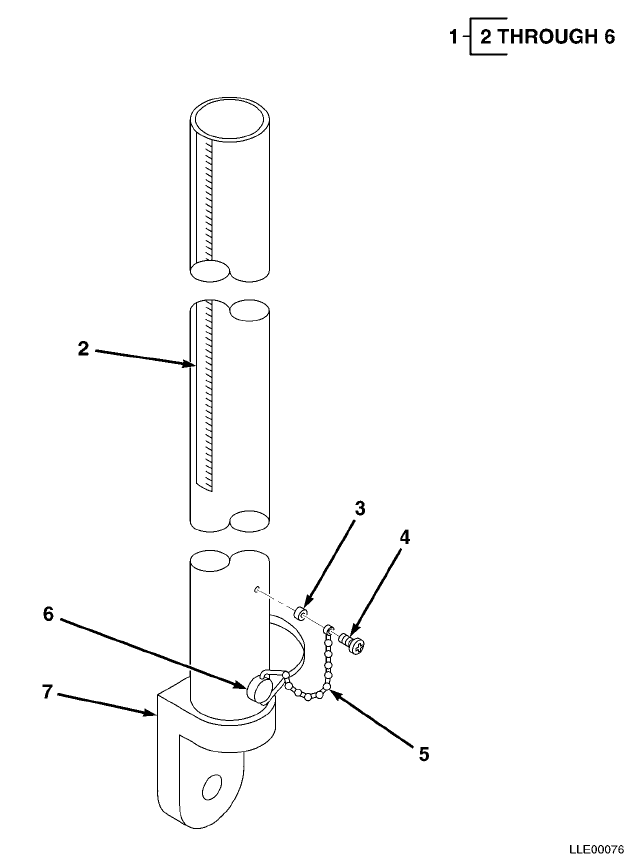 1 2 THROUGH 6

2

3

4

6

7

5

LLE00076