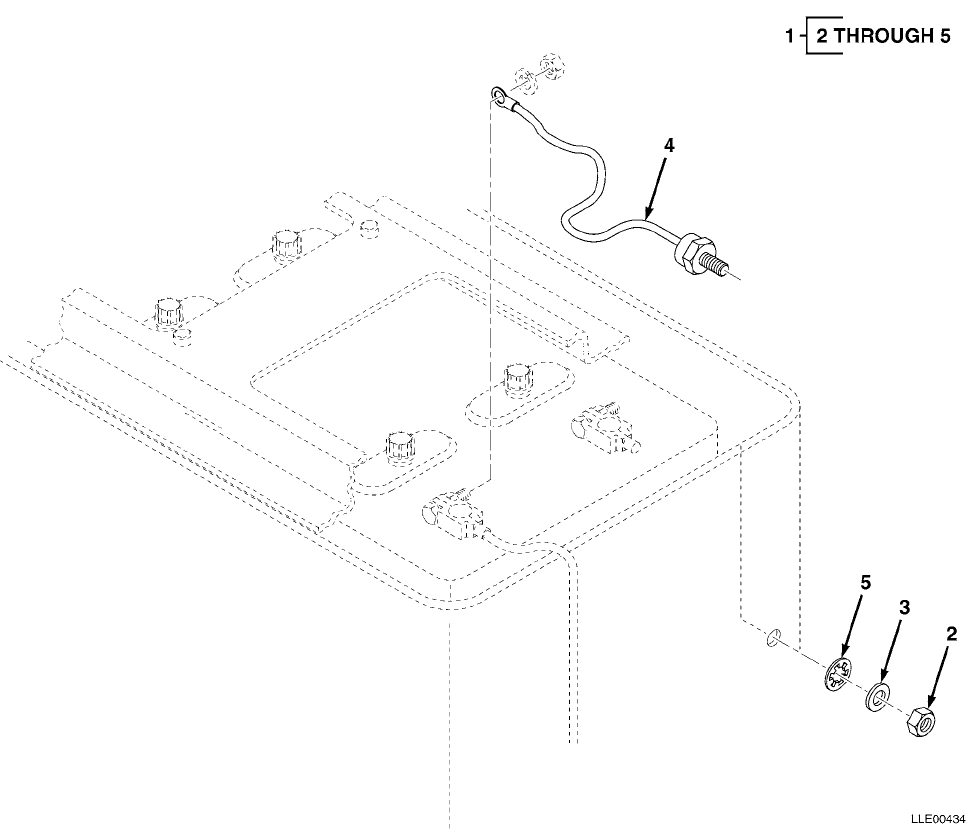 1 - 2 THROUGH 5

4

5

3

2

LLE00434