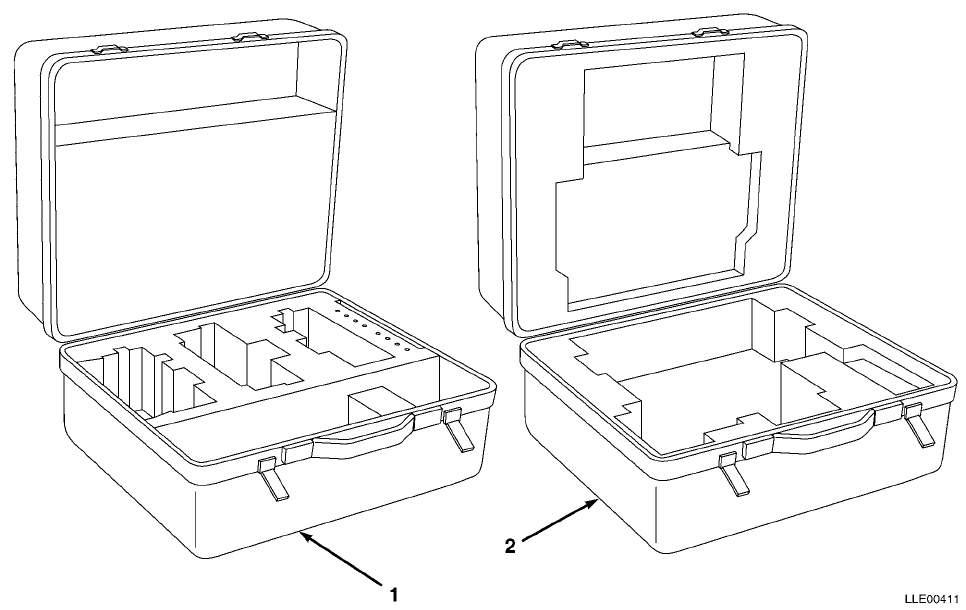 1

2

LLE00411