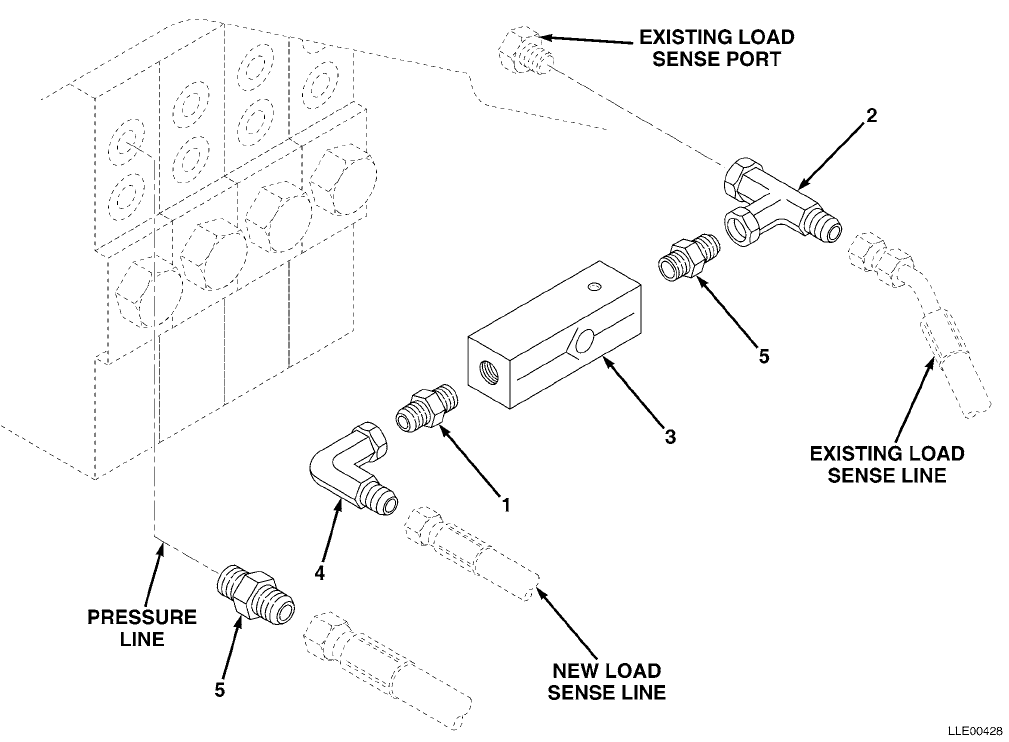 EXISTING LOAD SENSE PORT

2

5

3

EXISTING LOAD SENSE LINE

1

4

PRESSURE LINE

5

NEW LOAD SENSE LINE

LLE00428