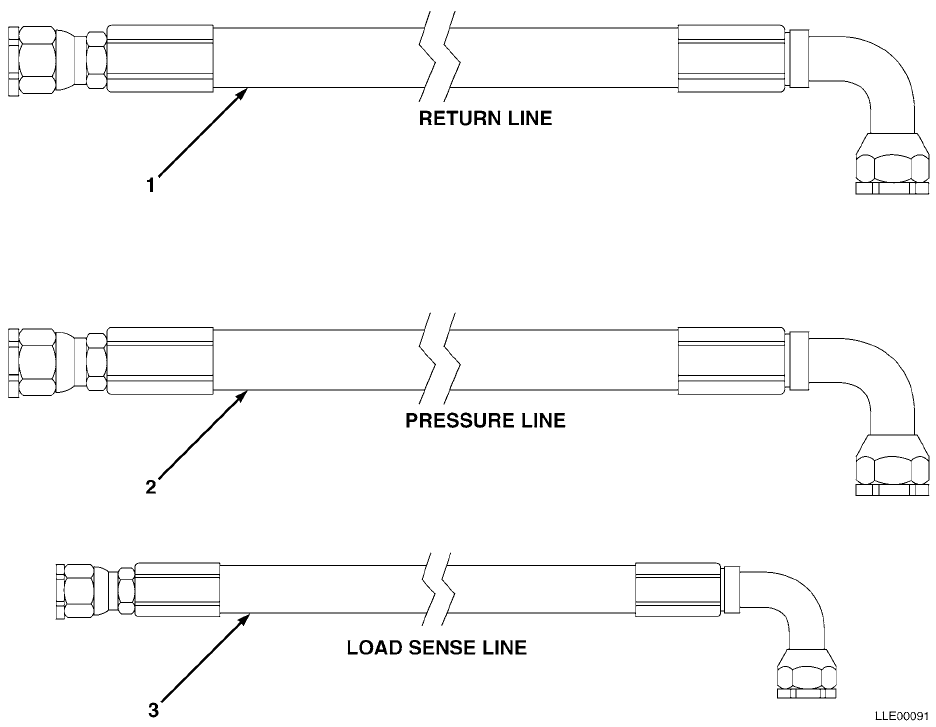 RETURN LINE

1

PRESSURE LINE

2

LOAD SENSE LINE

3

LLE00091