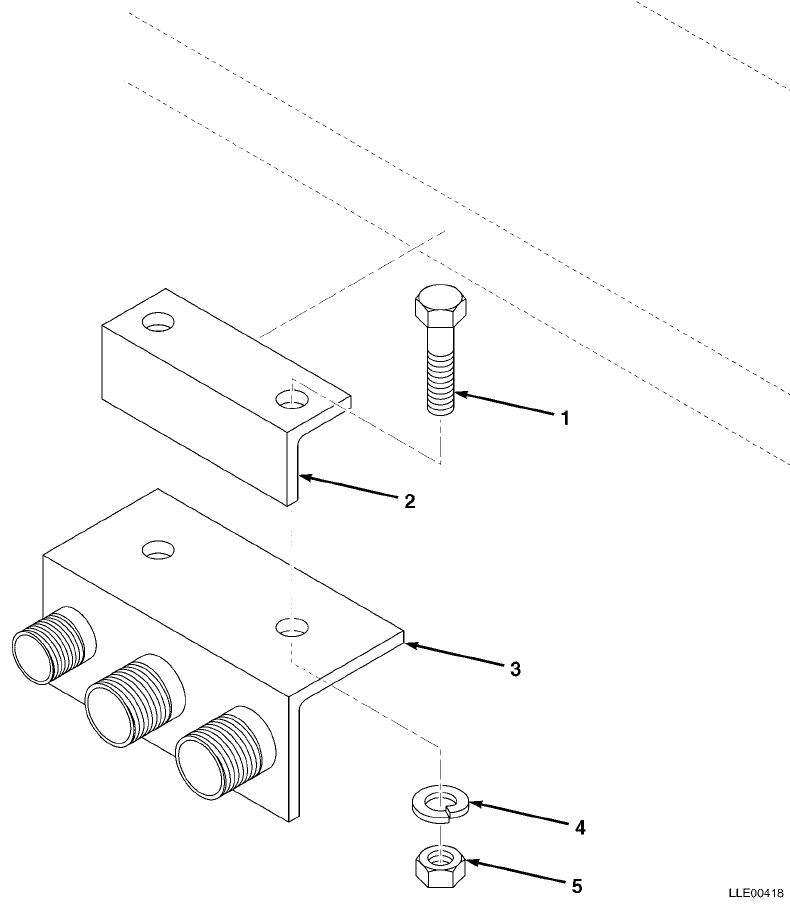 1

2

3

4

5

LLE00418