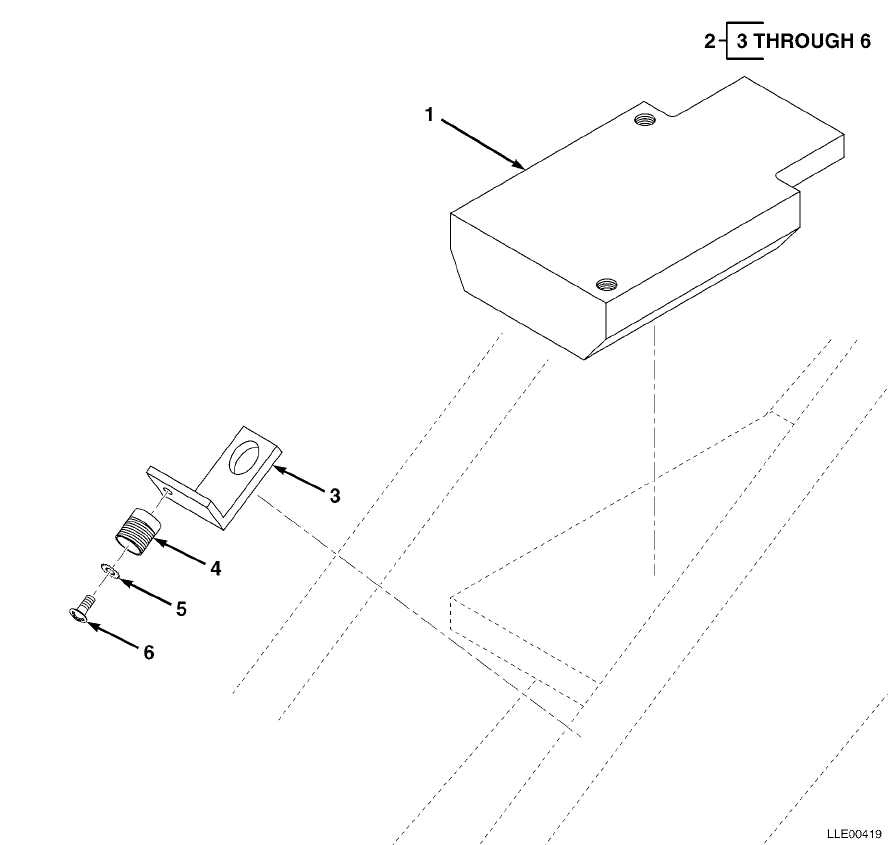 2 3 THROUGH 6

1

3

4

5

6

LLE00419