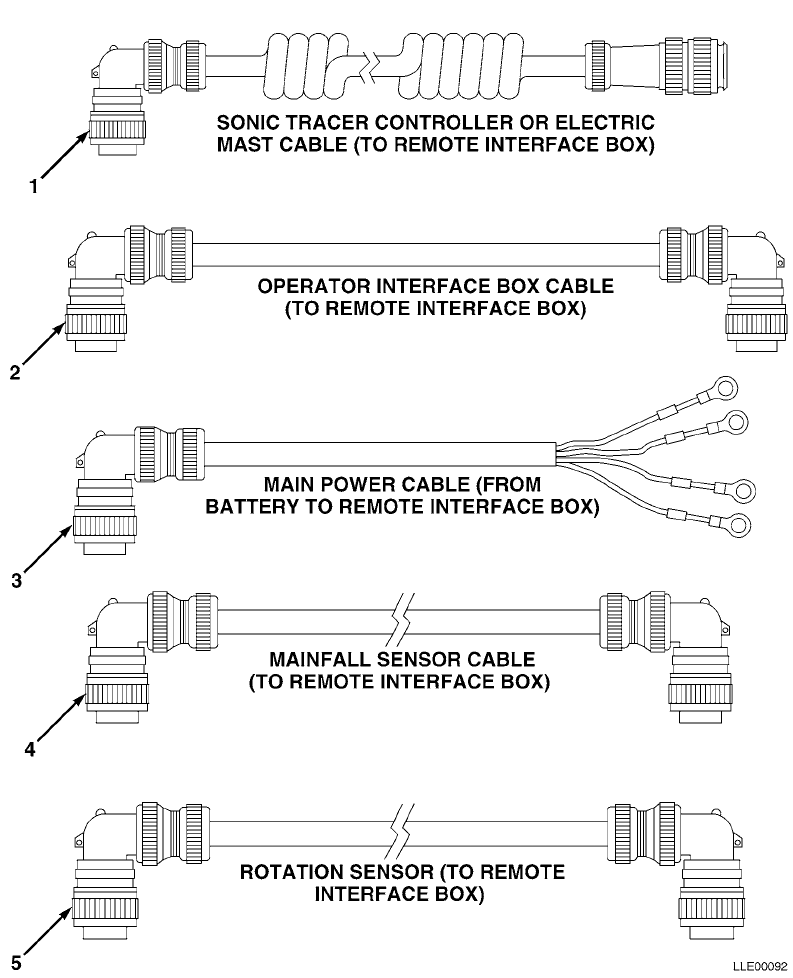 SONIC TRACER CONTROLLER OR ELECTRIC MAST CABLE (TO REMOTE INTERFACE BOX)

1

OPERATOR INTERFACE BOX CABLE (TO REMOTE INTERFACE BOX)

2

MAIN POWER CABLE (FROM BATTERY TO REMOTE INTERFACE BOX)

3

MAINFALL SENSOR CABLE (TO REMOTE INTERFACE BOX)

4

ROTATION SENSOR (TO REMOTE INTERFACE BOX)

5

LLE00092