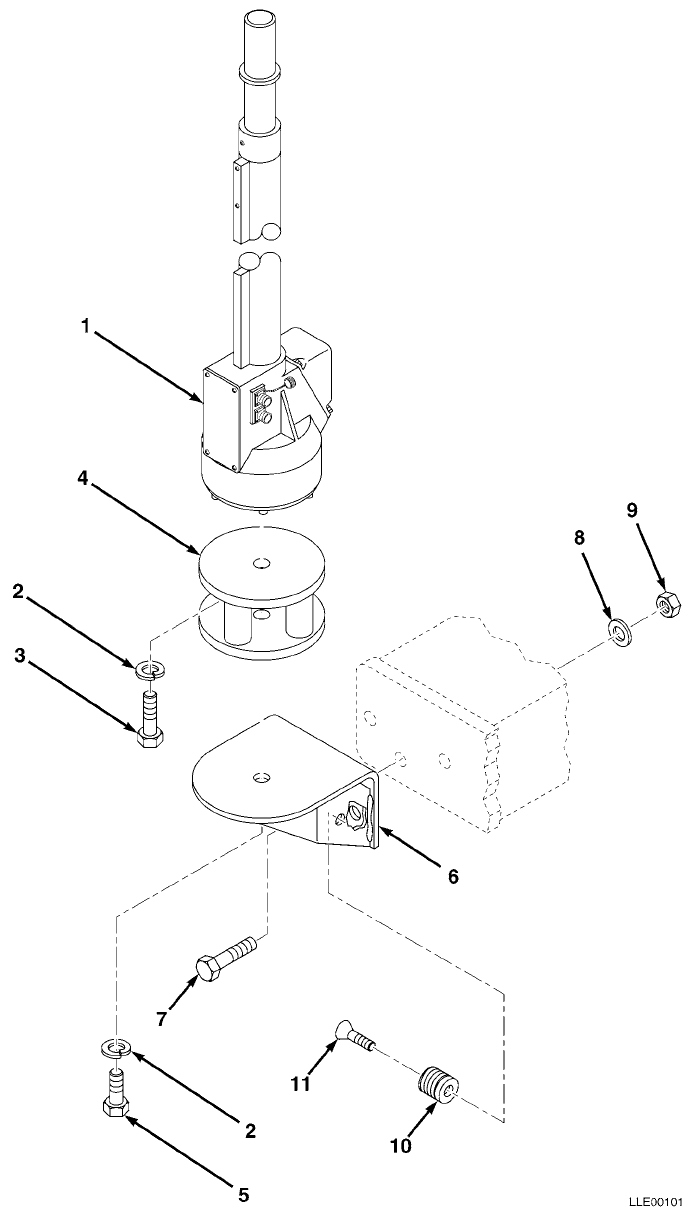 1
4
9
8
2
3
6
7
11
2
10
5
LLE00101