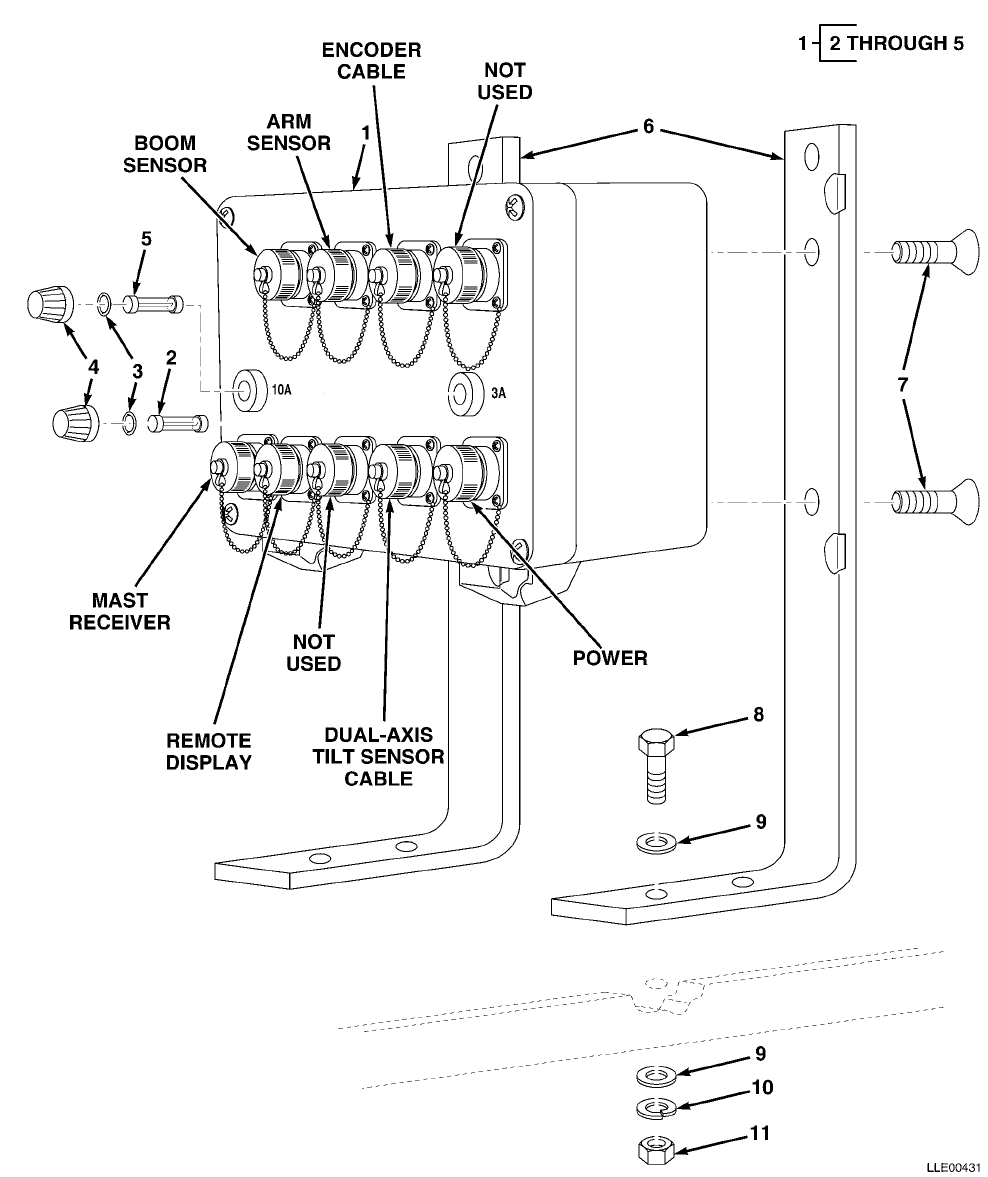 1 - 2 THROUGH 5

ENCODER CABLE

NOT USED

ARM SENSOR

BOOM SENSOR

1

6

5

4

3

2

10A

3A

7

MAST RECEIVER

NOT USED

POWER

REMOTE DISPLAY

DUAL-AXIS TILT SENSOR CABLE

8

9

9

10

11

LLE00431